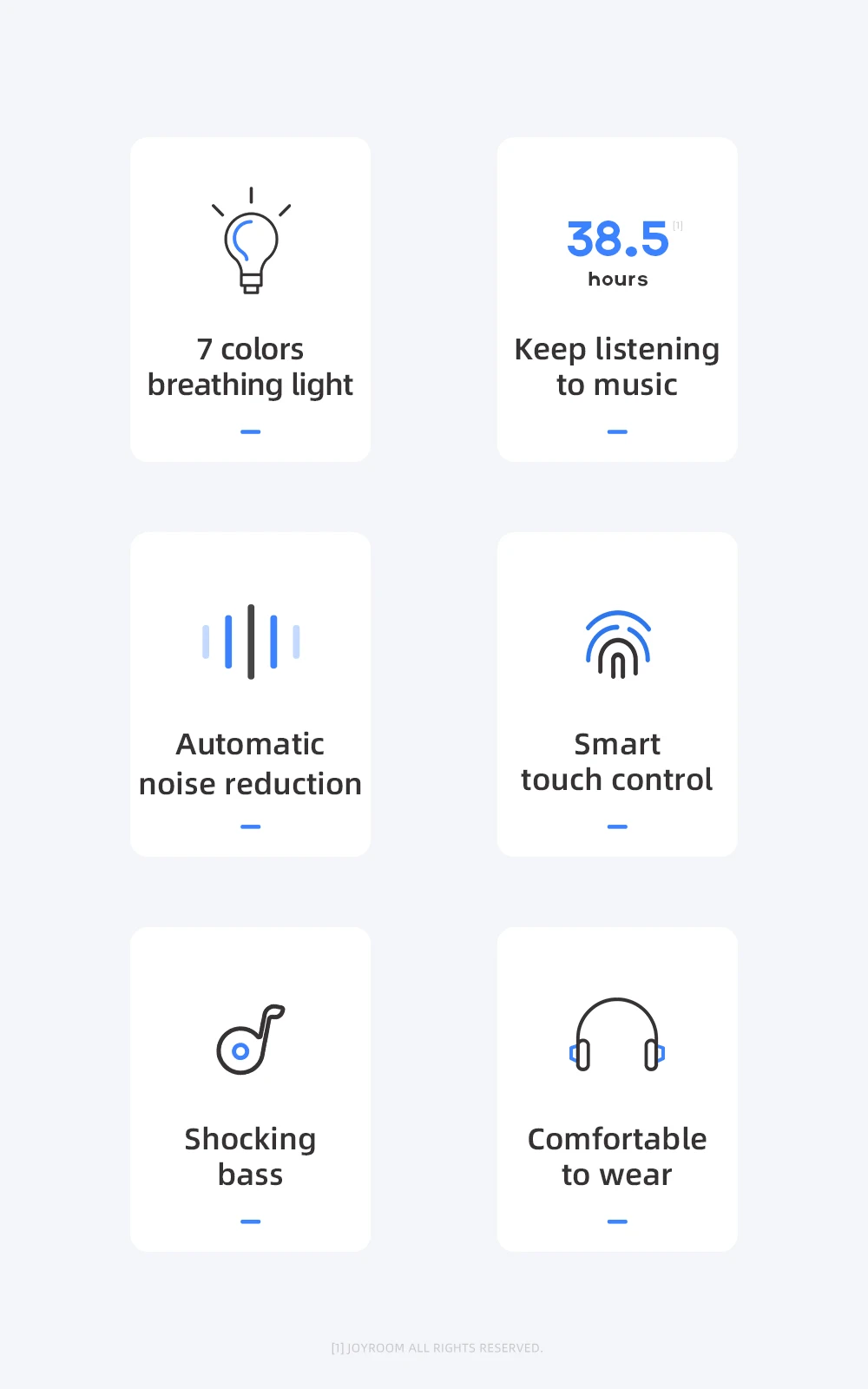 7 colors breathing light

38.5$^{[1]}$
hours

Keep listening to music

Automatic noise reduction

Smart touch control

Shocking bass

Comfortable to wear

[1] JOYROOM ALL RIGHTS RESERVED.