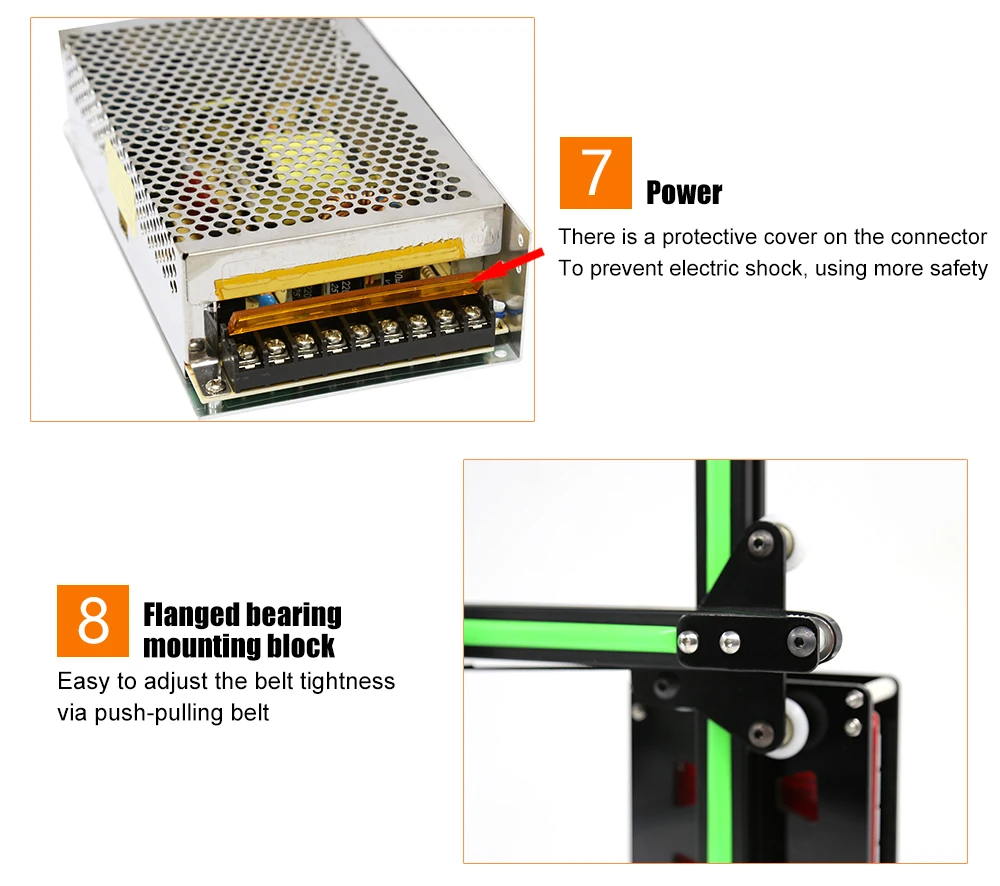 7 Power

There is a protective cover on the connector
To prevent electric shock, using more safety

8 Flanged bearing mounting block

Easy to adjust the belt tightness via push-pulling belt