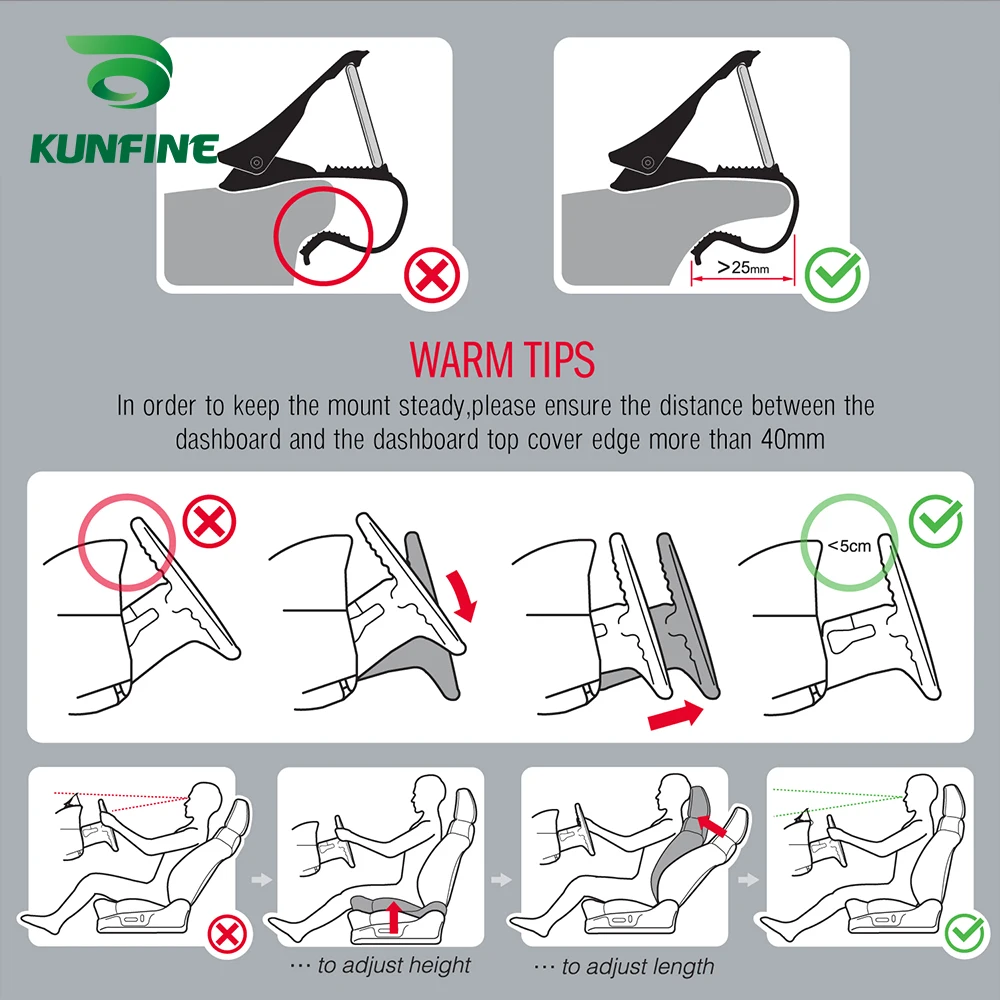 KUNFINE

>25mm

WARM TIPS

In order to keep the mount steady,please ensure the distance between the dashboard and the dashboard top cover edge more than 40mm

<5cm

··· to adjust height

··· to adjust length