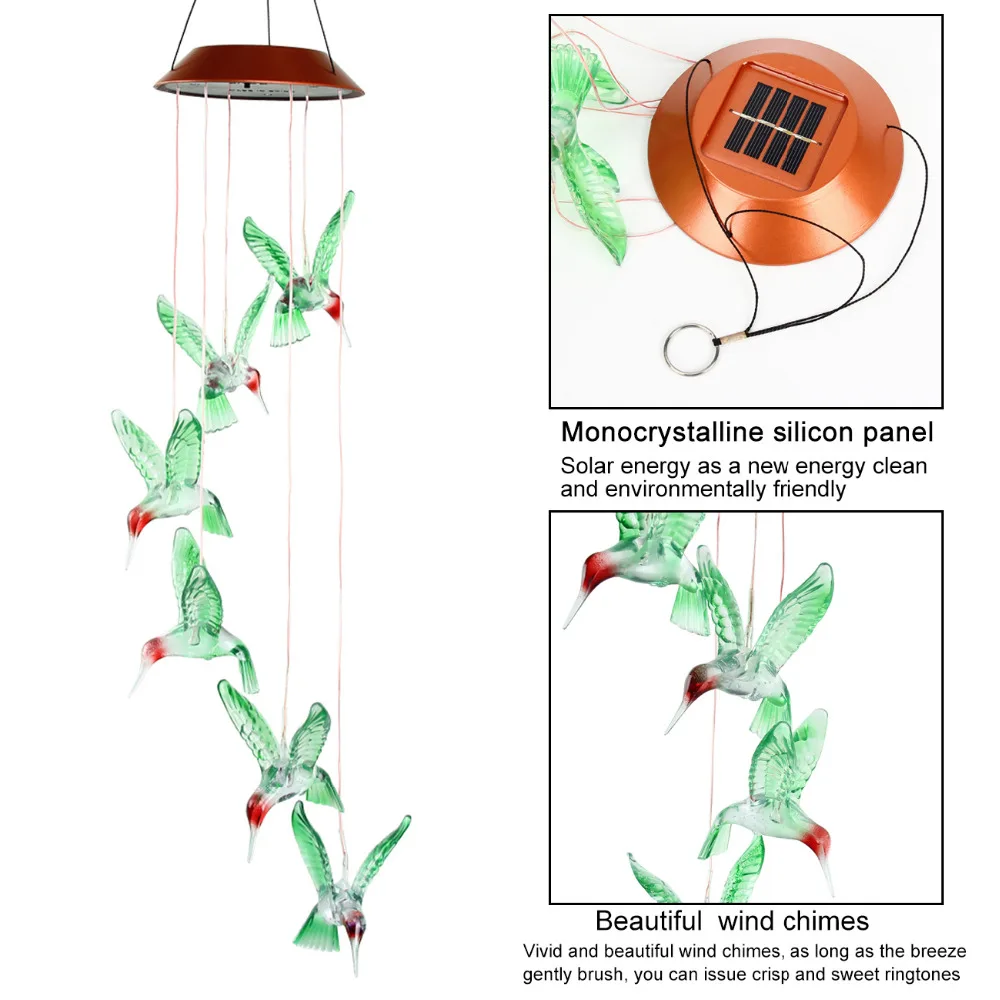 Monocrystalline silicon panel

Solar energy as a new energy clean and environmentally friendly

Beautiful wind chimes

Vivid and beautiful wind chimes, as long as the breeze gently brush, you can issue crisp and sweet ringtones