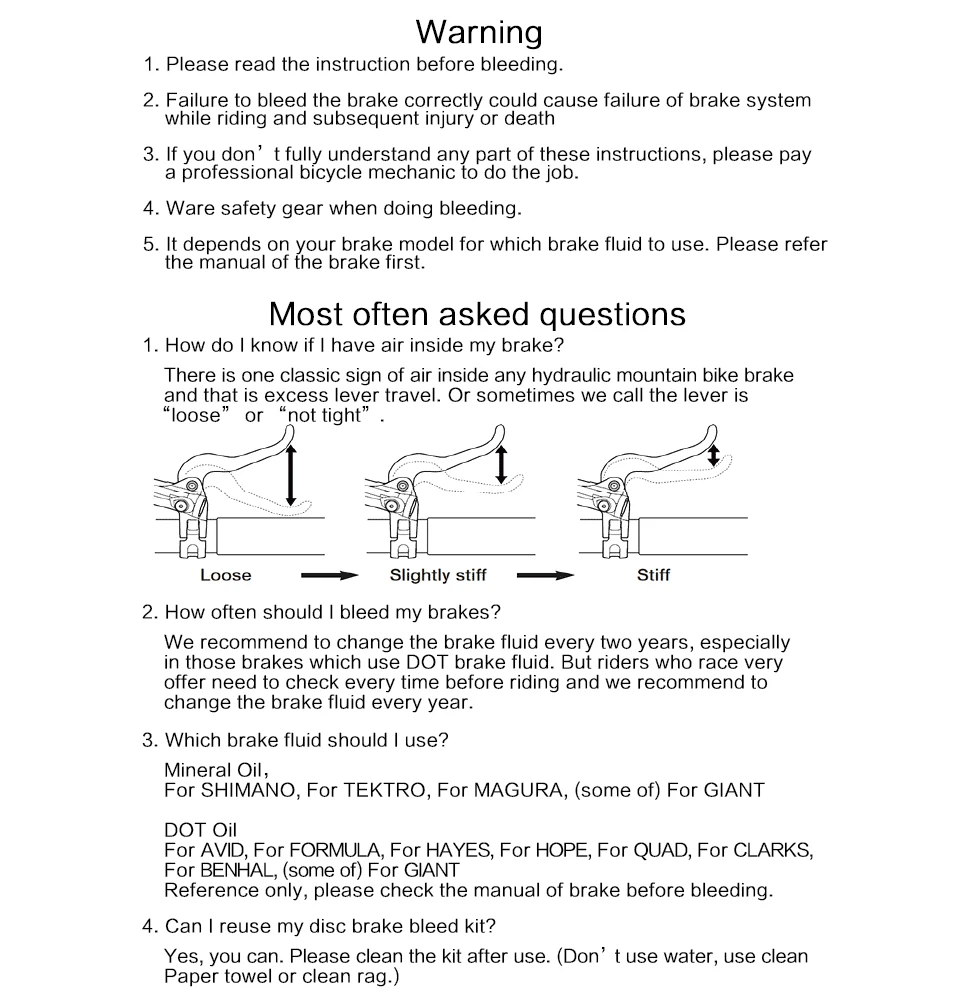 Warning

1. Please read the instruction before bleeding.

2. Failure to bleed the brake correctly could cause failure of brake system while riding and subsequent injury or death

3. If you don’t fully understand any part of these instructions, please pay a professional bicycle mechanic to do the job.

4. Ware safety gear when doing bleeding.

5. It depends on your brake model for which brake fluid to use. Please refer the manual of the brake first.

Most often asked questions

1. How do I know if I have air inside my brake?

There is one classic sign of air inside any hydraulic mountain bike brake and that is excess lever travel. Or sometimes we call the lever is “loose” or “not tight”.

Loose

Slightly stiff

Stiff

2. How often should I bleed my brakes?

We recommend to change the brake fluid every two years, especially in those brakes which use DOT brake fluid. But riders who race very offer need to check every time before riding and we recommend to change the brake fluid every year.

3. Which brake fluid should I use?

Mineral Oil,
For SHIMANO, For TEKTRO, For MAGURA, (some of) For GIANT

DOT Oil
For AVID, For FORMULA, For HAYES, For HOPE, For QUAD, For CLARKS, For BENHAL, (some of) For GIANT
Reference only, please check the manual of brake before bleeding.

4. Can I reuse my disc brake bleed kit?

Yes, you can. Please clean the kit after use. (Don’t use water, use clean Paper towel or clean rag.)