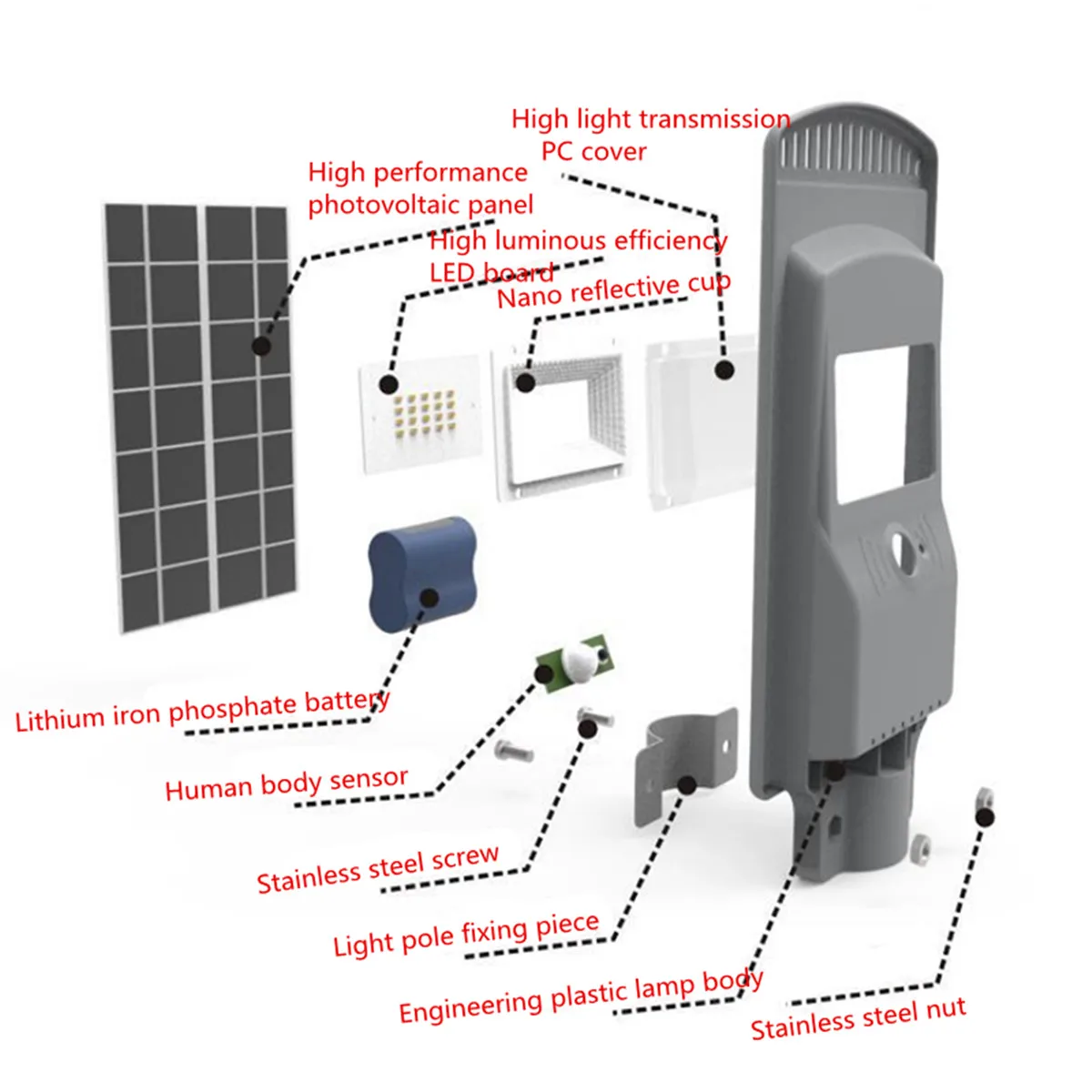 High light transmission
PC cover

High performance
photovoltaic panel

High luminous efficiency
LED board

Nano reflective cup

Lithium iron phosphate battery

Human body sensor

Stainless steel screw

Light pole fixing piece

Engineering plastic lamp body

Stainless steel nut