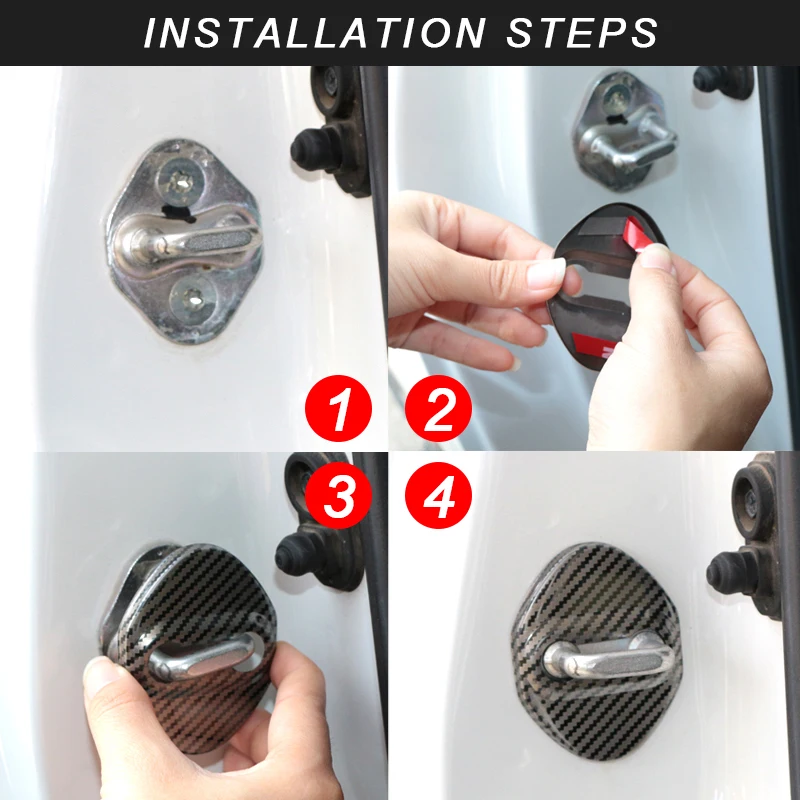 INSTALLATION STEPS

1

2

3

4