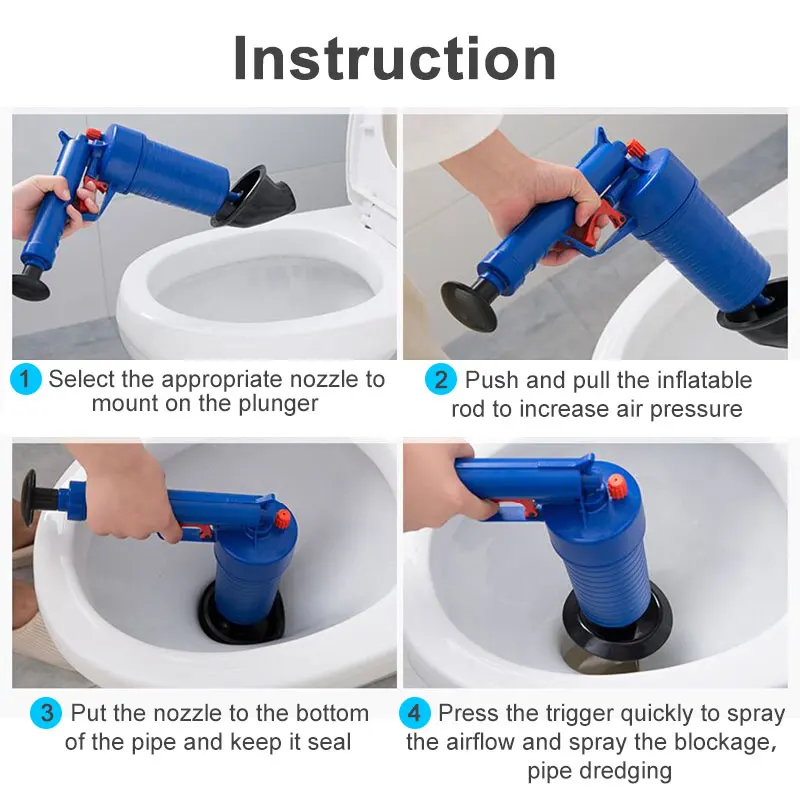 Instruction

1 Select the appropriate nozzle to mount on the plunger

2 Push and pull the inflatable rod to increase air pressure

3 Put the nozzle to the bottom of the pipe and keep it seal

4 Press the trigger quickly to spray the airflow and spray the blockage, pipe dredging