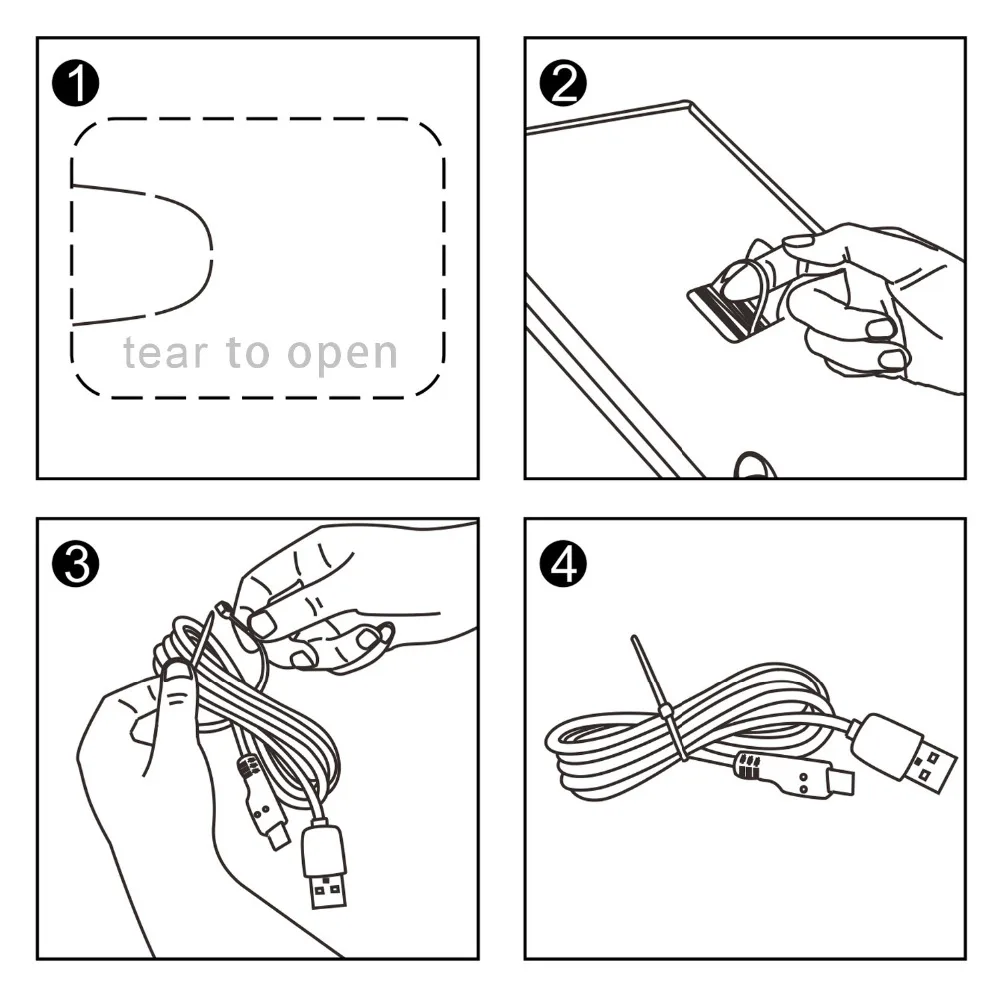 1

tear to open

2

3

4