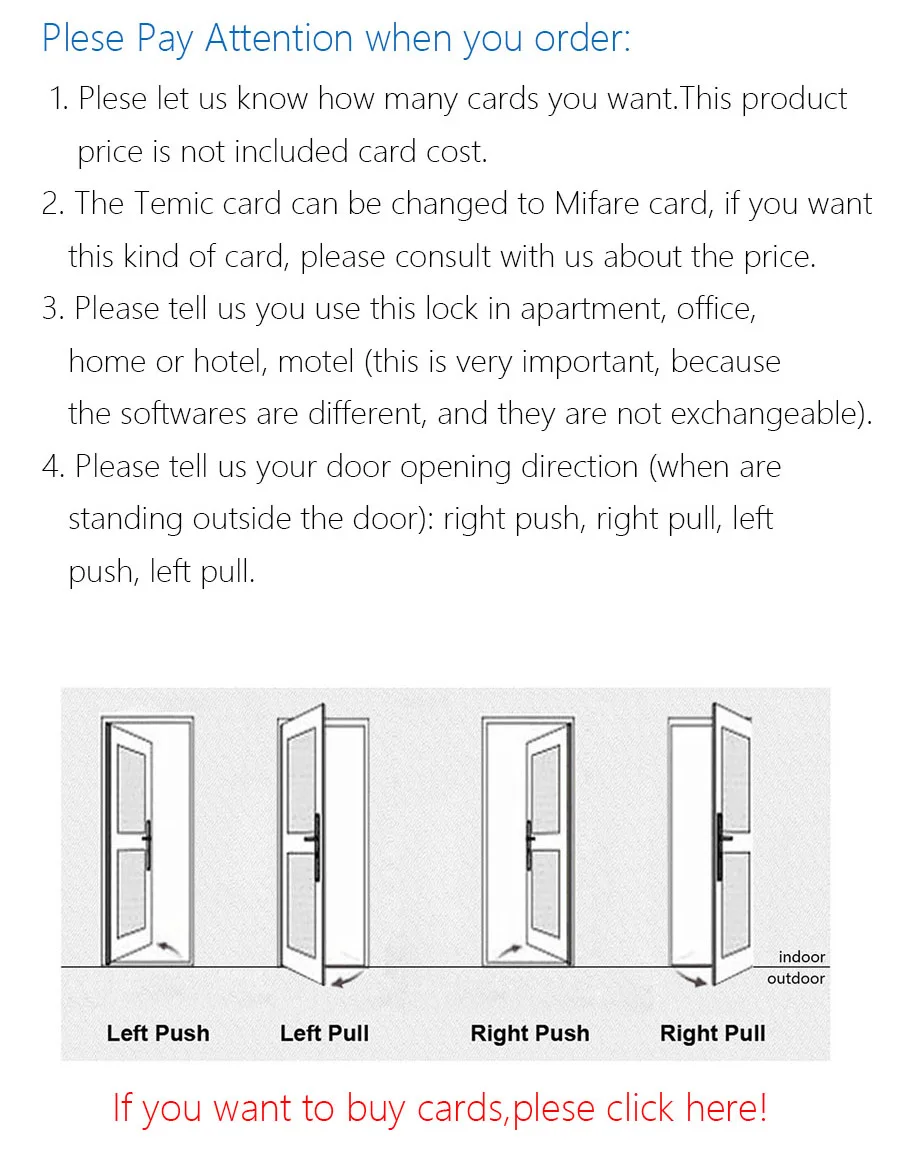 Plese Pay Attention when you order:

1. Plese let us know how many cards you want.This product price is not included card cost.

2. The Temic card can be changed to Mifare card, if you want this kind of card, please consult with us about the price.

3. Please tell us you use this lock in apartment, office, home or hotel, motel (this is very important, because the softwares are different, and they are not exchangeable).

4. Please tell us your door opening direction (when are standing outside the door): right push, right pull, left push, left pull.

indoor
outdoor

Left Push Left Pull Right Push Right Pull

If you want to buy cards,plese click here!