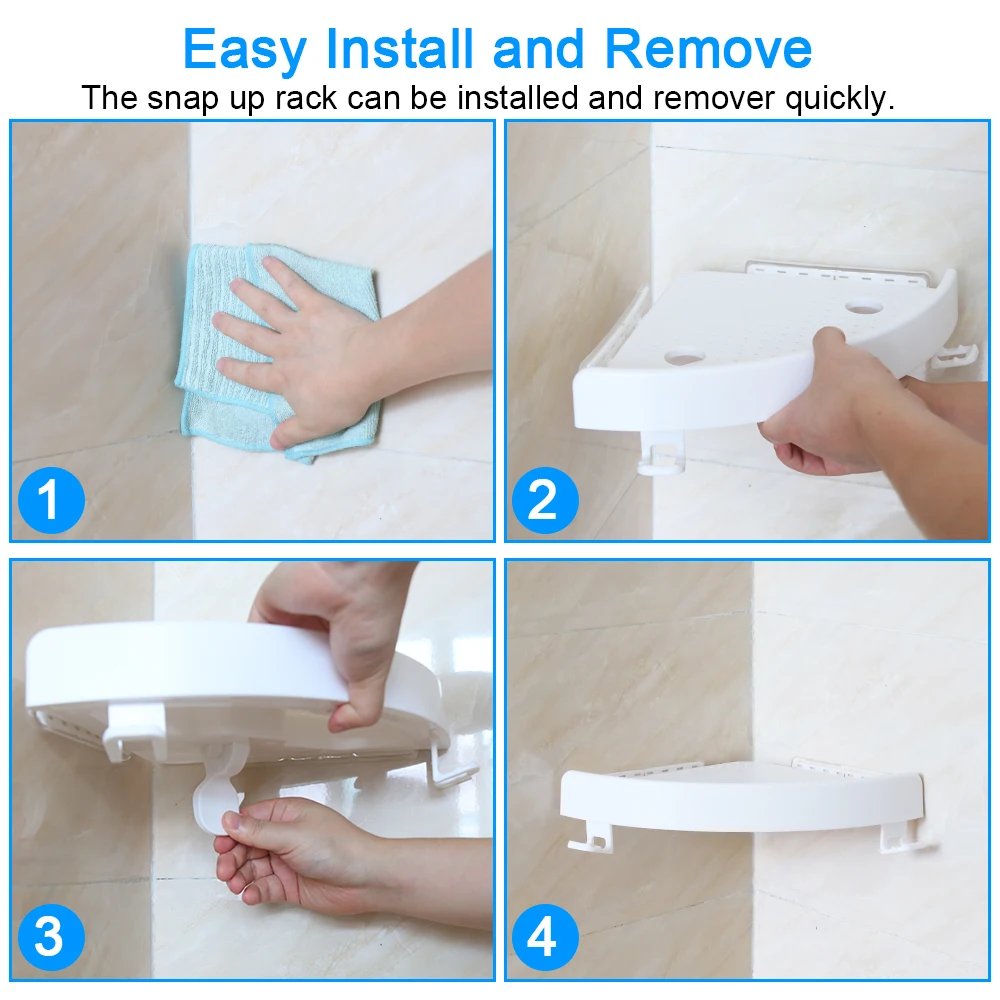 Easy Install and Remove
The snap up rack can be installed and remover quickly.

1

2

3

4