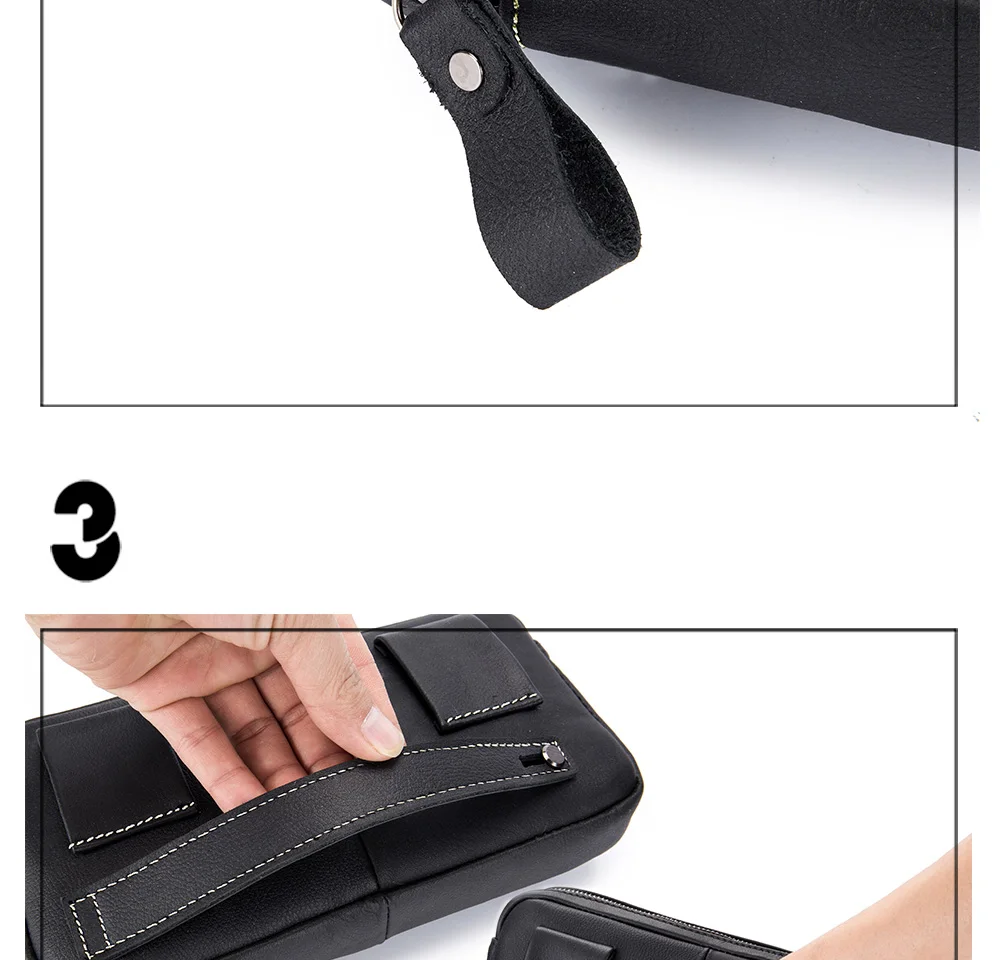 3