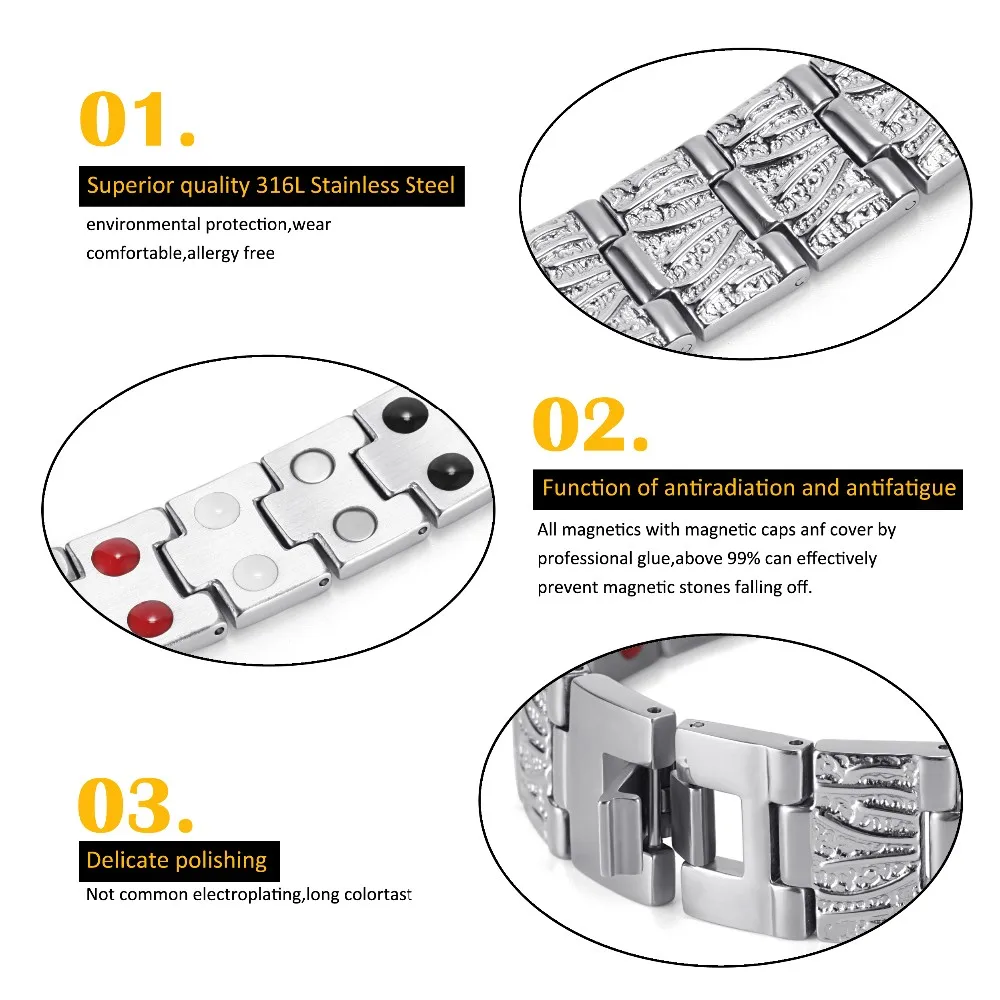 01.

Superior quality 316L Stainless Steel

environmental protection,wear comfortable,allergy free

02.

Function of antiradiation and antifatigue

All magnetics with magnetic caps anf cover by professional glue,above 99% can effectively prevent magnetic stones falling off.

03.

Delicate polishing

Not common electroplating,long colortast