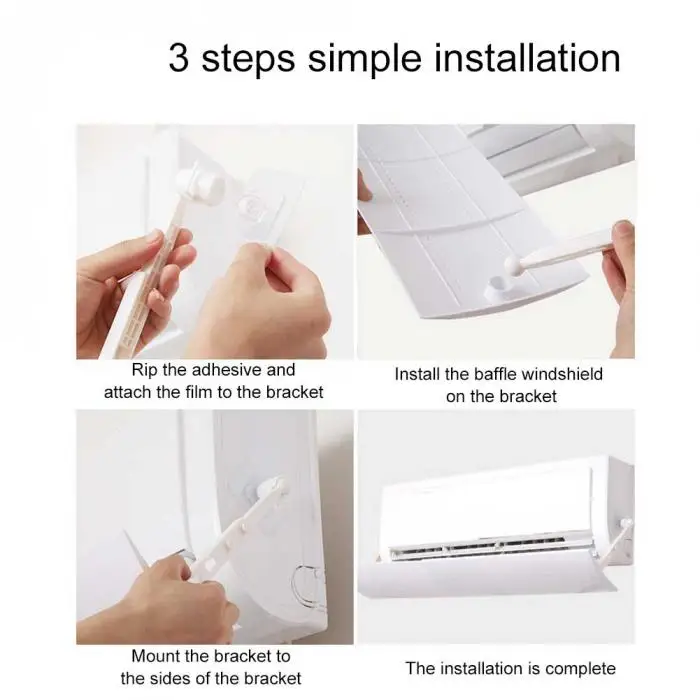 3 steps simple installation

Rip the adhesive and attach the film to the bracket

Install the baffle windshield on the bracket

Mount the bracket to the sides of the bracket

The installation is complete