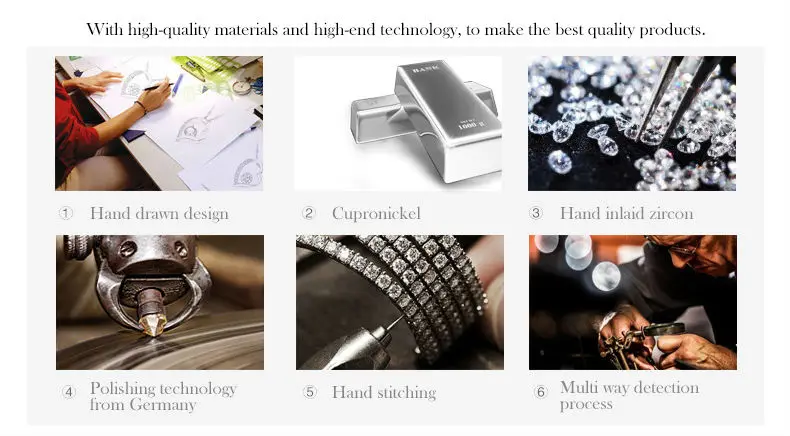 With high-quality materials and high-end technology, to make the best quality products.

BANK
1000 g

① Hand drawn design

② Cupronickel

③ Hand inlaid zircon

④ Polishing technology from Germany

⑤ Hand stitching

⑥ Multi way detection process