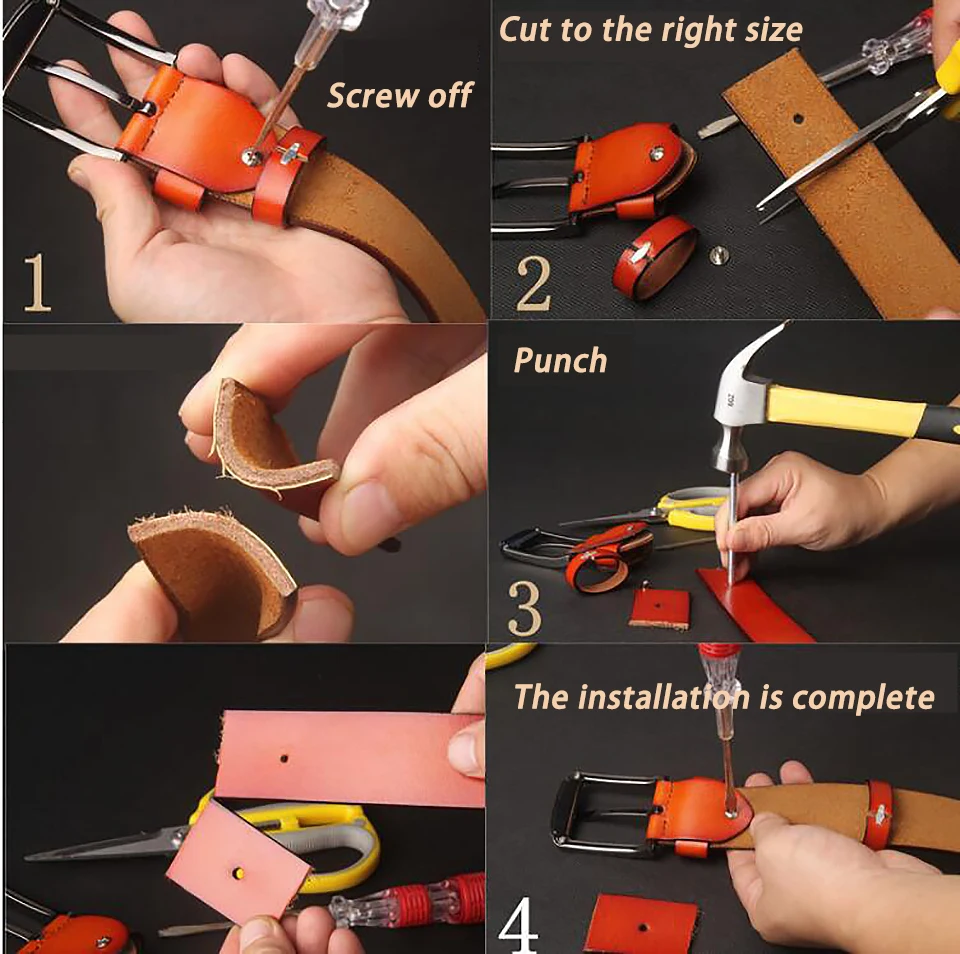 Screw off

1

Cut to the right size

2

Punch

3

The installation is complete

4