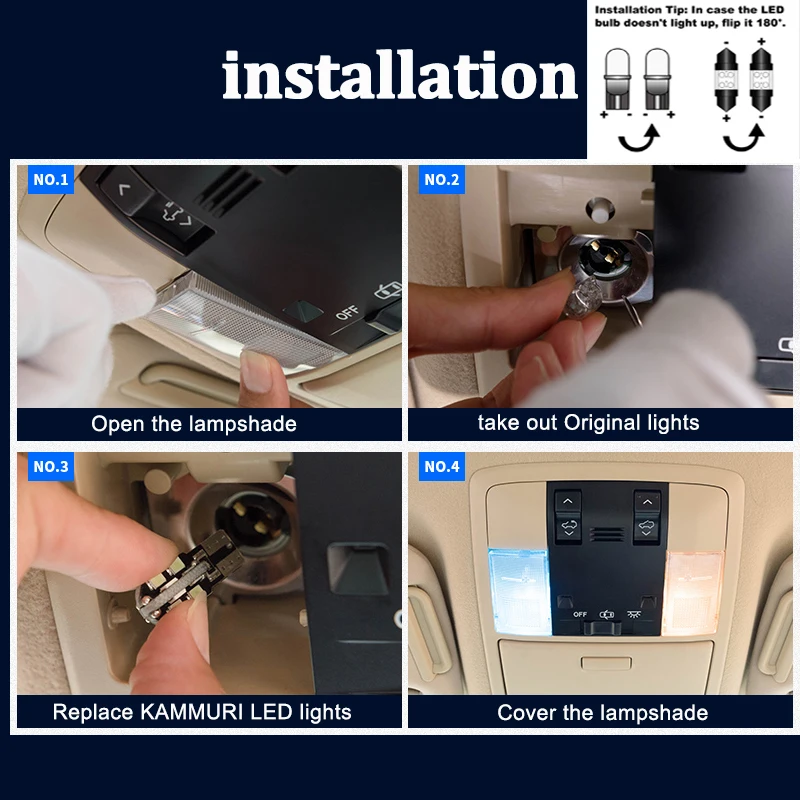 installation

Installation Tip: In case the LED bulb doesn't light up, flip it 180°.

+ - - + - + + -

NO.1

OFF

Open the lampshade

NO.2

take out Original lights

NO.3

Replace KAMMURI LED lights

NO.4

OFF

Cover the lampshade