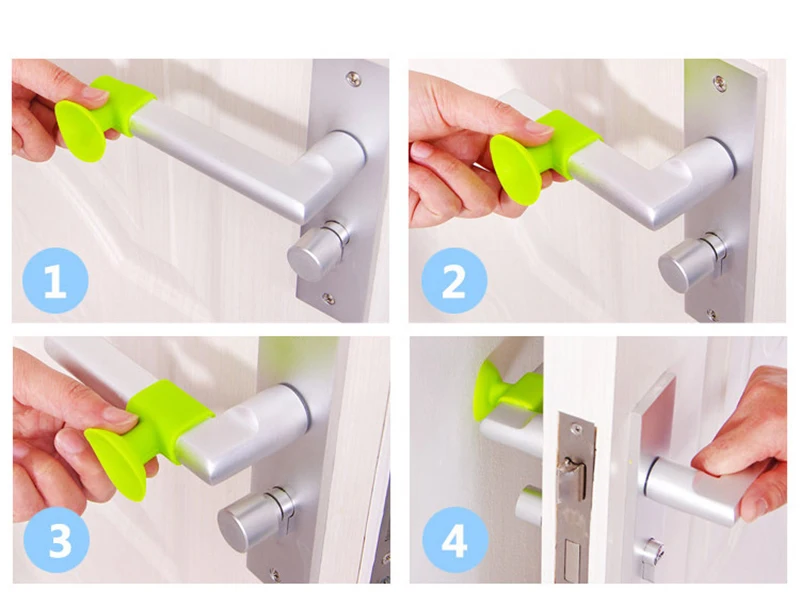 1

2

3

4