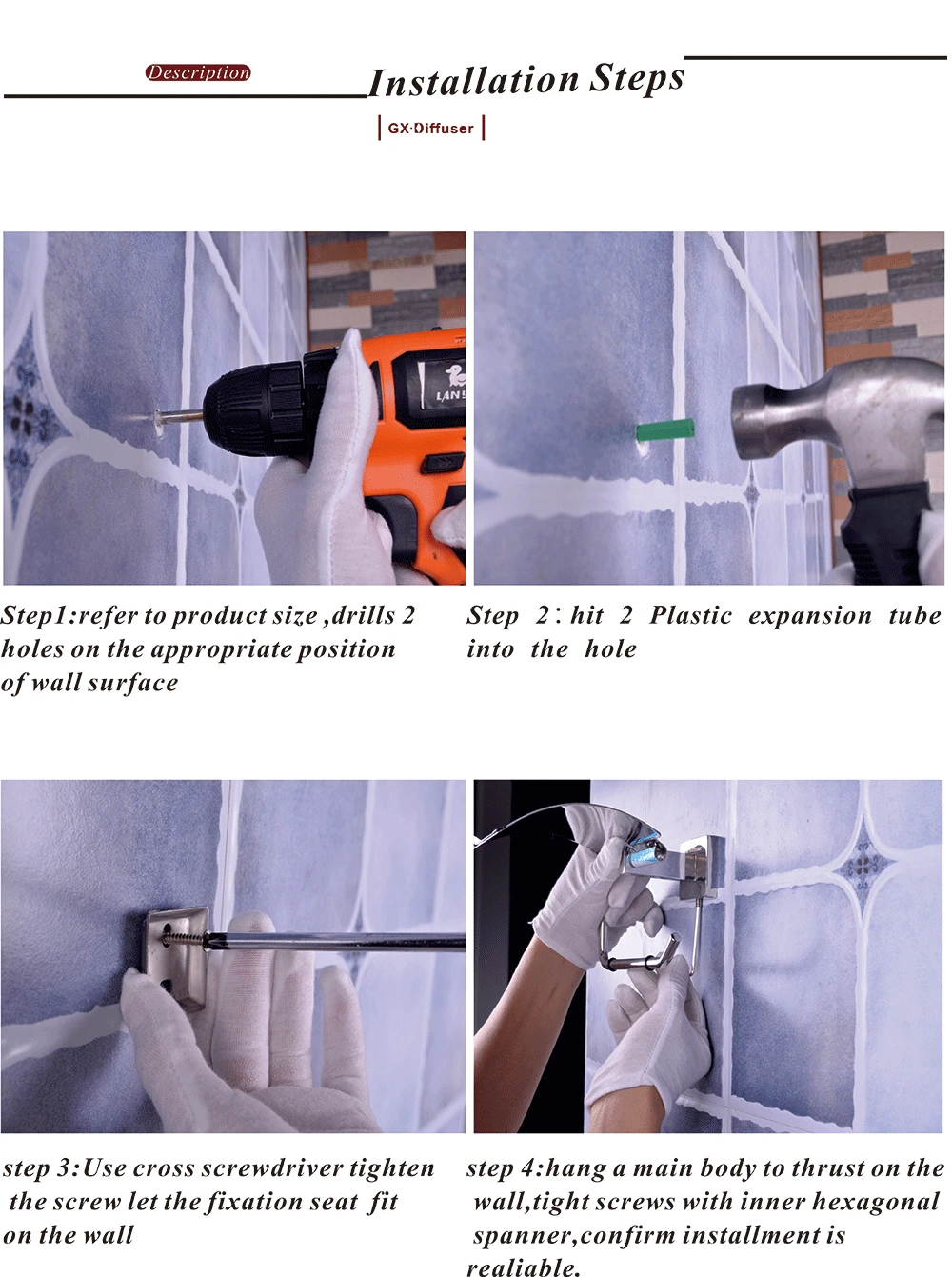 Description

Installation Steps

GX·Diffuser

LAN

Step1:refer to product size ,drills 2 holes on the appropriate position of wall surface

Step 2: hit 2 Plastic expansion tube into the hole

step 3:Use cross screwdriver tighten the screw let the fixation seat fit on the wall

step 4:hang a main body to thrust on the wall,tight screws with inner hexagonal spanner,confirm installment is realiable.