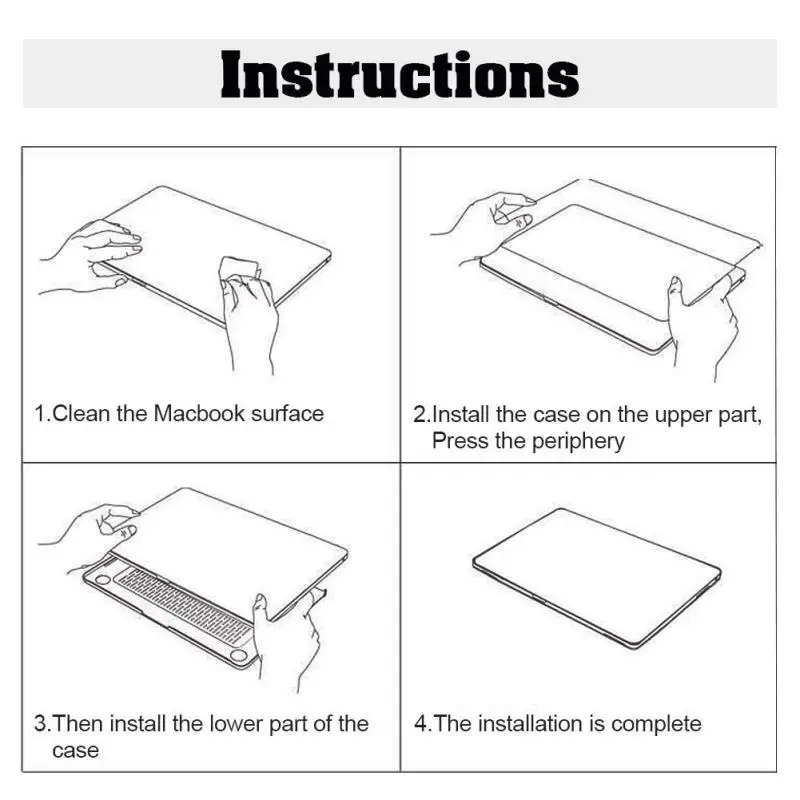 Instructions

1.Clean the Macbook surface

2.Install the case on the upper part, Press the periphery

3.Then install the lower part of the case

4.The installation is complete