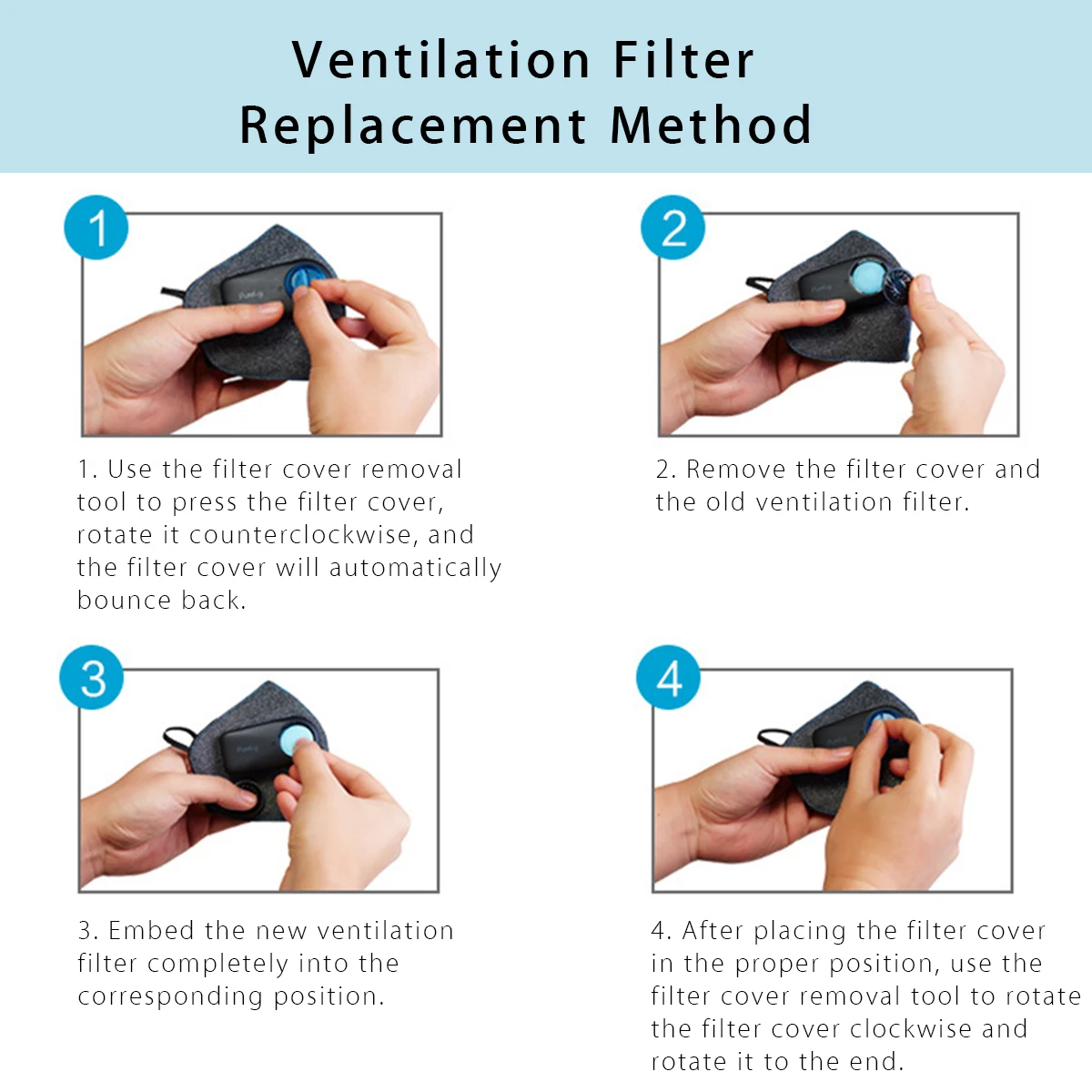 Ventilation Filter
Replacement Method

1

1. Use the filter cover removal tool to press the filter cover, rotate it counterclockwise, and the filter cover will automatically bounce back.

2

2. Remove the filter cover and the old ventilation filter.

3

3. Embed the new ventilation filter completely into the corresponding position.

4

4. After placing the filter cover in the proper position, use the filter cover removal tool to rotate the filter cover clockwise and rotate it to the end.