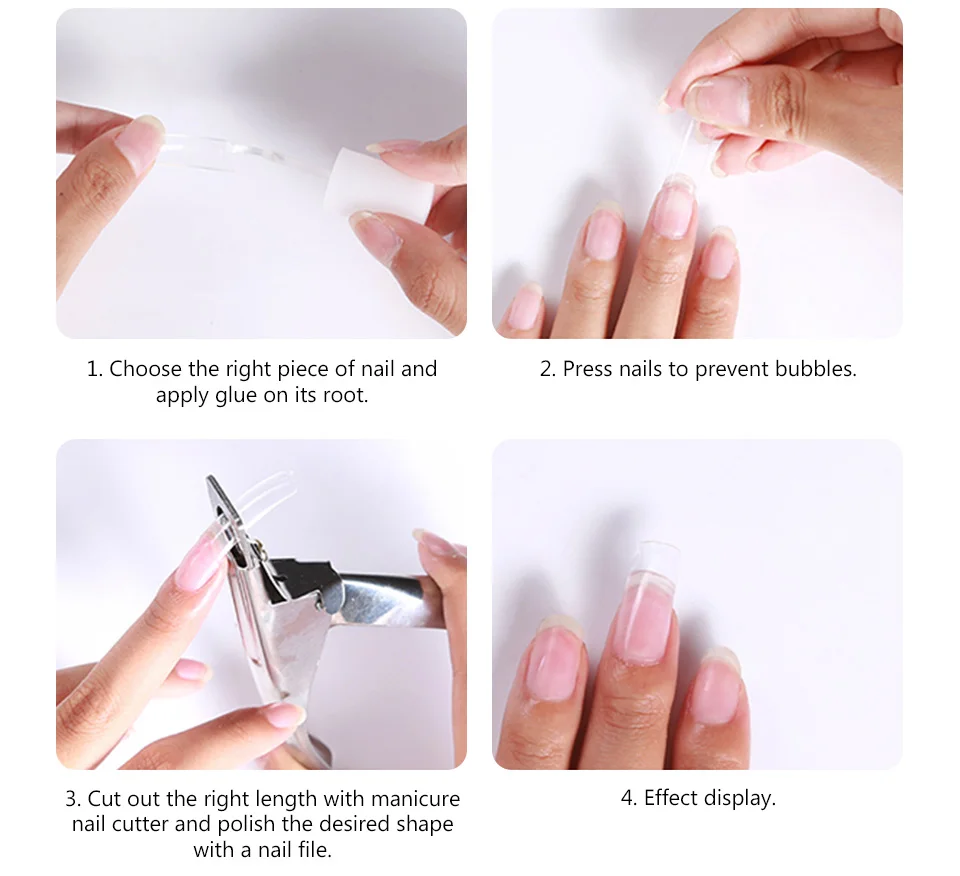 1. Choose the right piece of nail and apply glue on its root.

2. Press nails to prevent bubbles.

3. Cut out the right length with manicure nail cutter and polish the desired shape with a nail file.

4. Effect display.