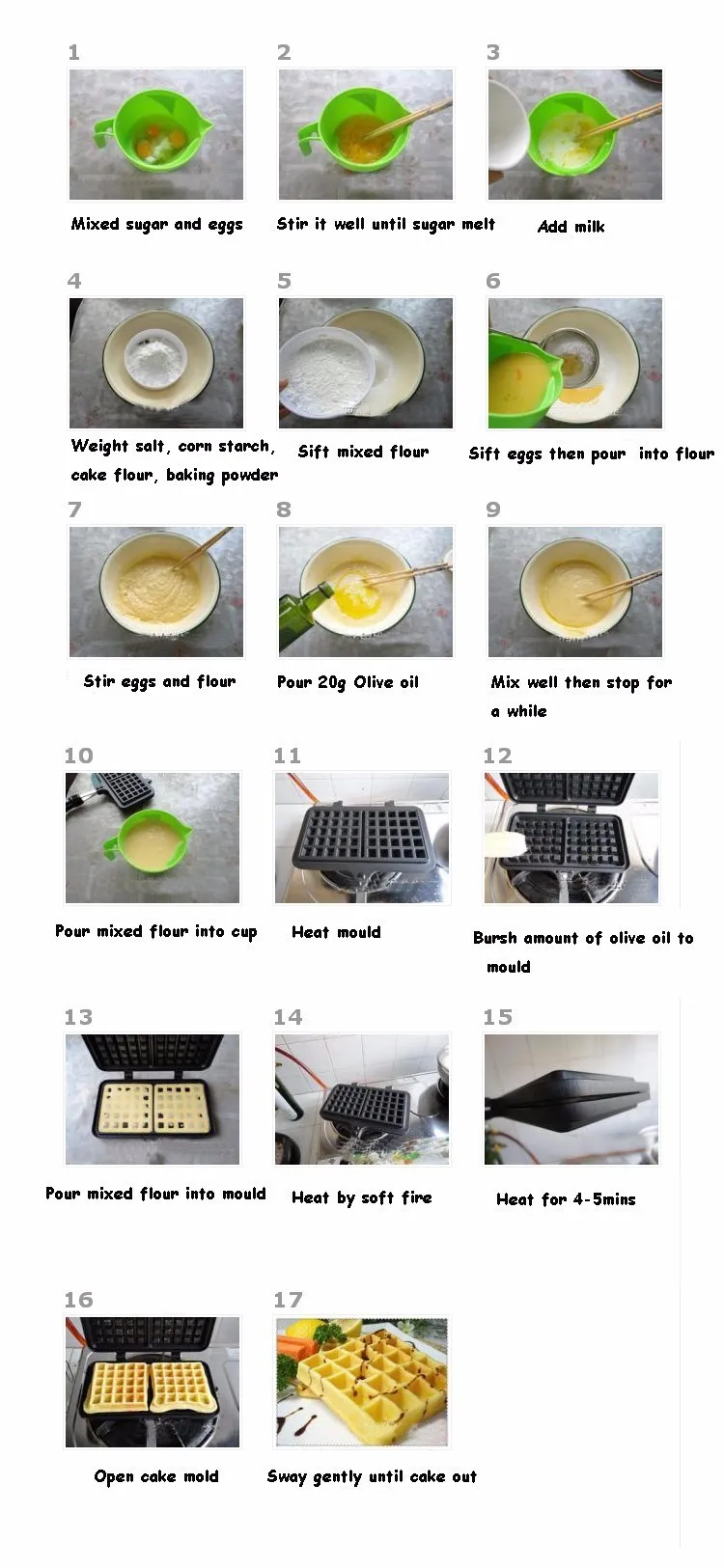 1
Mixed sugar and eggs

2
Stir it well until sugar melt

3
Add milk

4
Weight salt, corn starch, cake flour, baking powder

5
Sift mixed flour

6
Sift eggs then pour into flour

7
Stir eggs and flour

8
Pour 20g Olive oil

9
Mix well then stop for a while

10
Pour mixed flour into cup

11
Heat mould

12
Bursh amount of olive oil to mould

13
Pour mixed flour into mould

14
Heat by soft fire

15
Heat for 4-5mins

16
Open cake mold

17
Sway gently until cake out