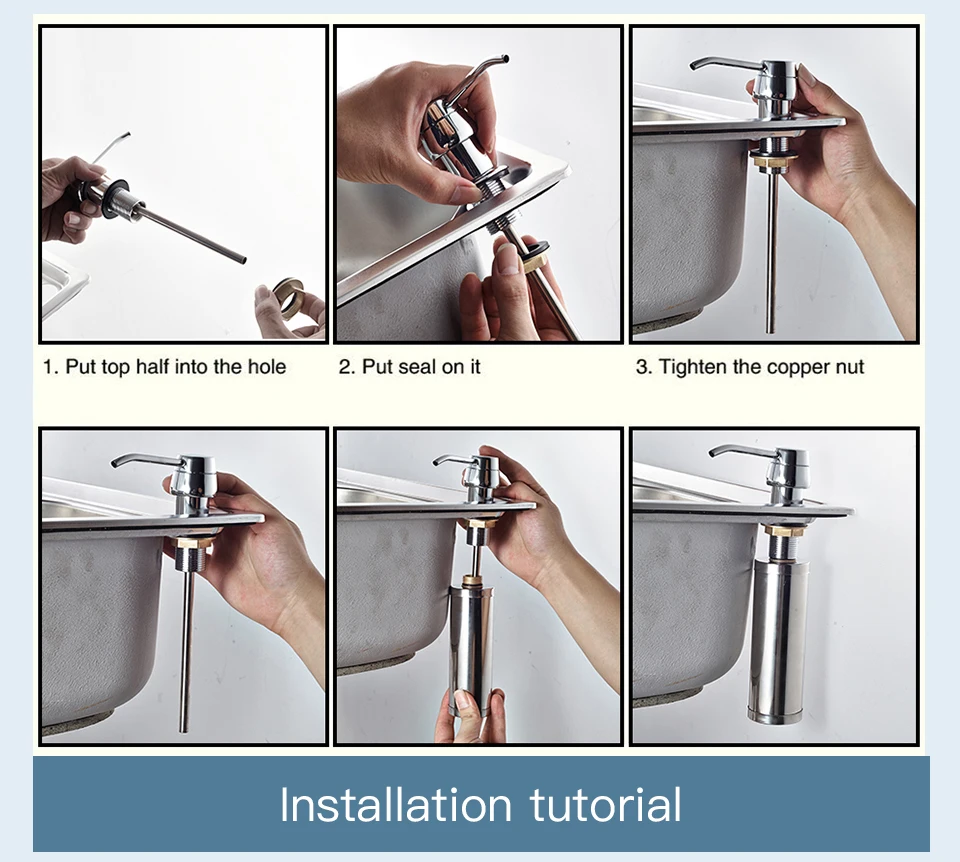 1. Put top half into the hole

2. Put seal on it

3. Tighten the copper nut

Installation tutorial