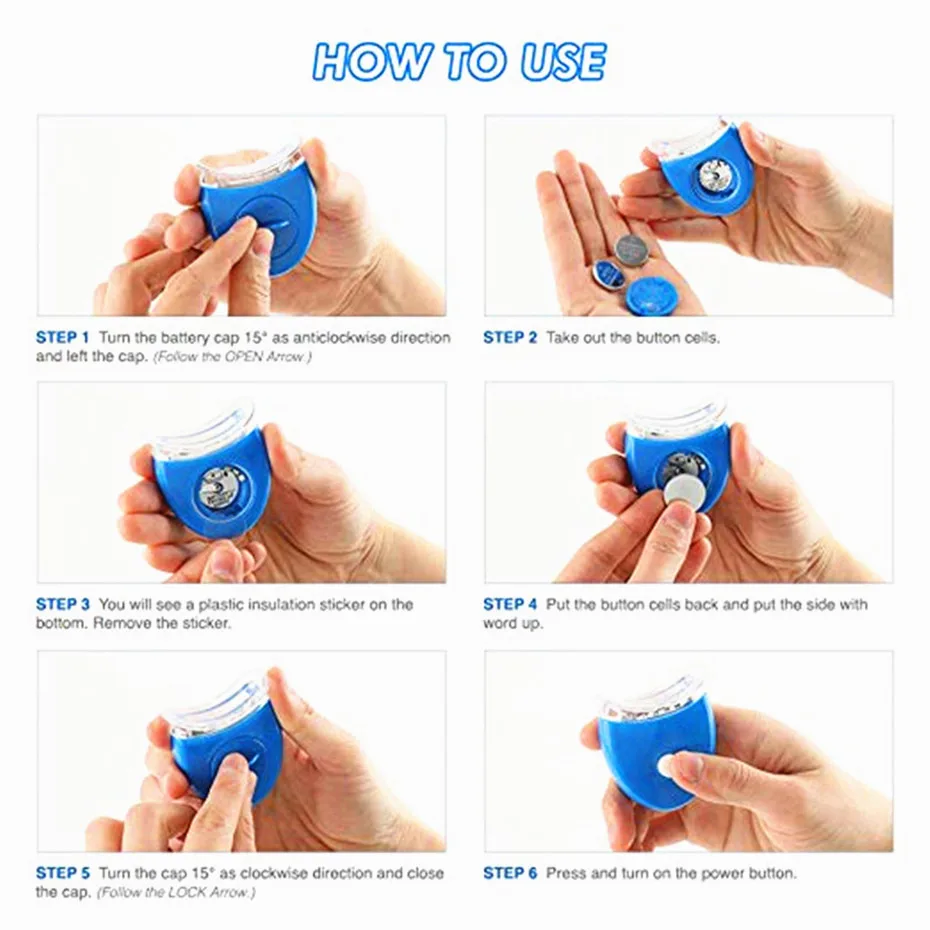 HOW TO USE

STEP 1 Turn the battery cap 15° as anticlockwise direction and left the cap. (Follow the OPEN Arrow.)

STEP 2 Take out the button cells.

STEP 3 You will see a plastic insulation sticker on the bottom. Remove the sticker.

STEP 4 Put the button cells back and put the side with word up.

STEP 5 Turn the cap 15° as clockwise direction and close the cap. (Follow the LOCK Arrow.)

STEP 6 Press and turn on the power button.