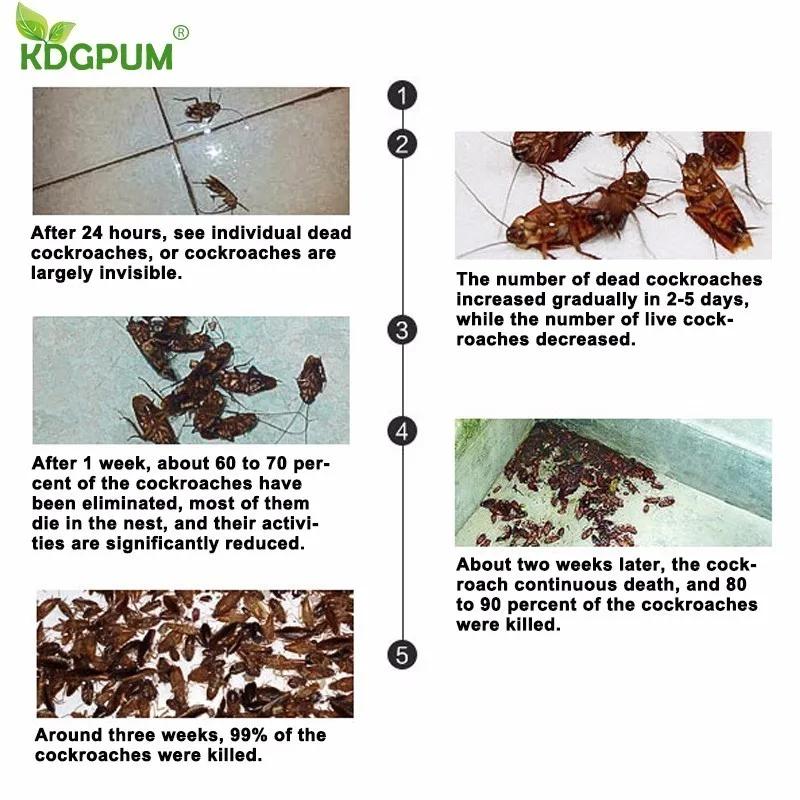 KDGPUM®

1

After 24 hours, see individual dead cockroaches, or cockroaches are largely invisible.

2

The number of dead cockroaches increased gradually in 2-5 days, while the number of live cockroaches decreased.

3

After 1 week, about 60 to 70 percent of the cockroaches have been eliminated, most of them die in the nest, and their activities are significantly reduced.

4

About two weeks later, the cockroach continuous death, and 80 to 90 percent of the cockroaches were killed.

5

Around three weeks, 99% of the cockroaches were killed.