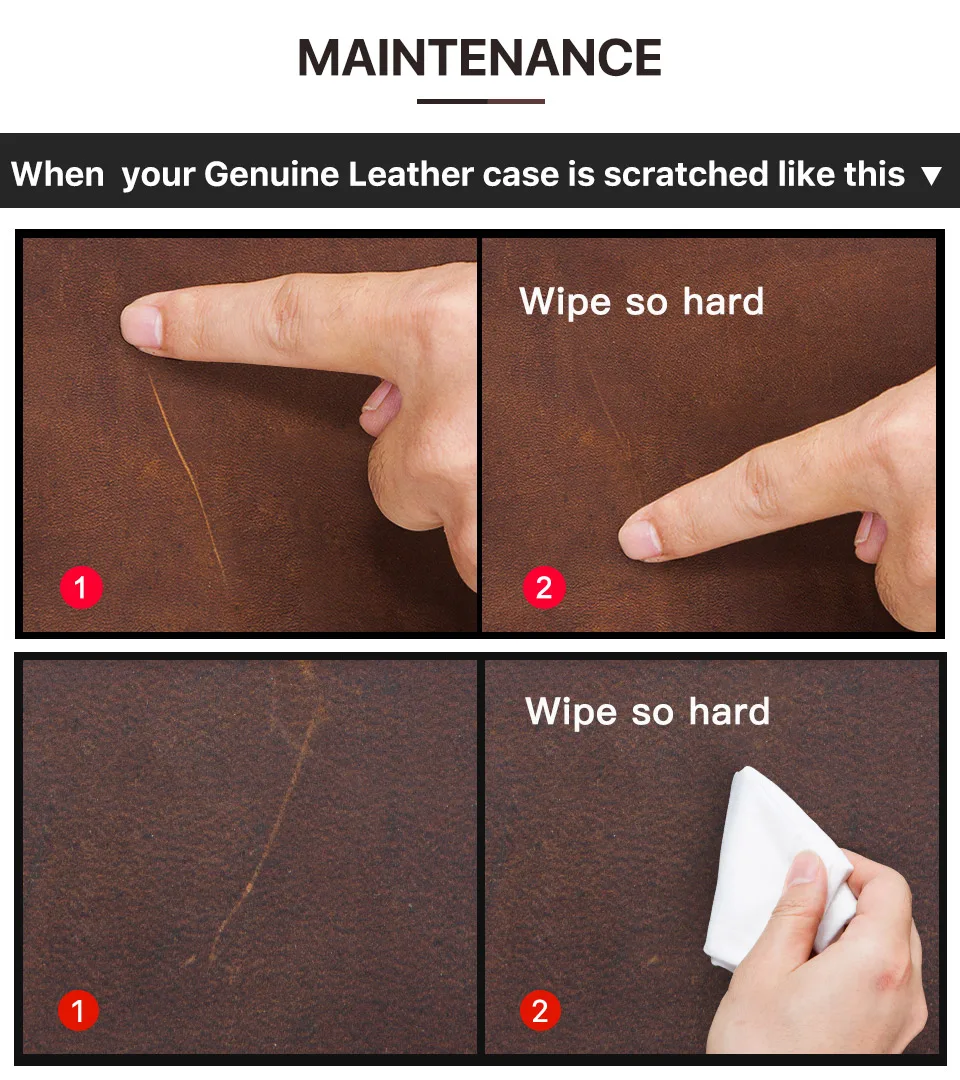 MAINTENANCE

When  your Genuine Leather case is scratched like this ▼

1

Wipe so hard

2

1

Wipe so hard

2