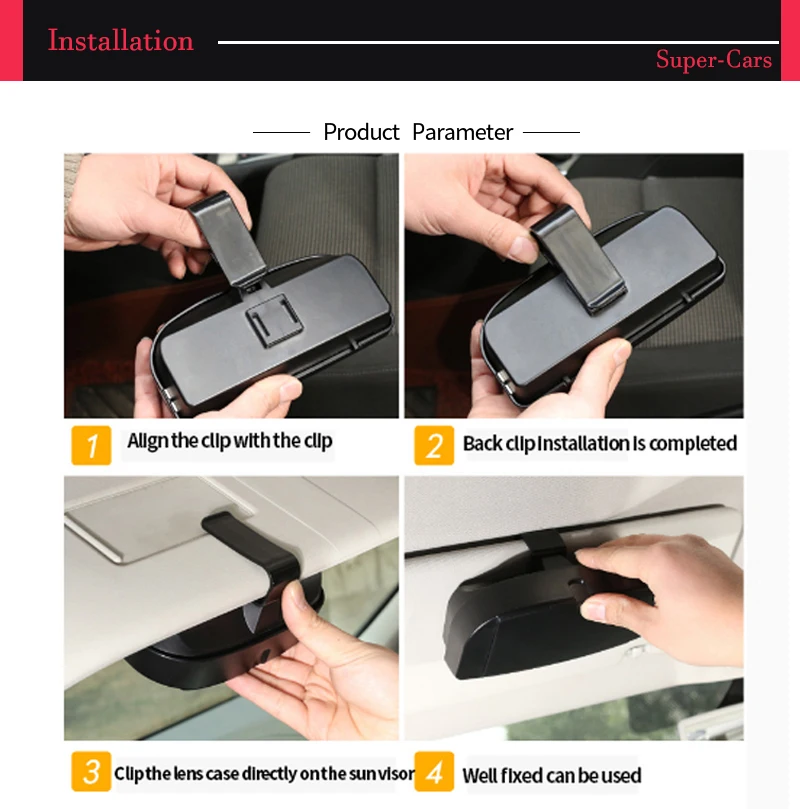 Installation

Super-Cars

Product Parameter

1 Align the clip with the clip

2 Back clip installation is completed

3 Clip the lens case directly on the sun visor

4 Well fixed can be used