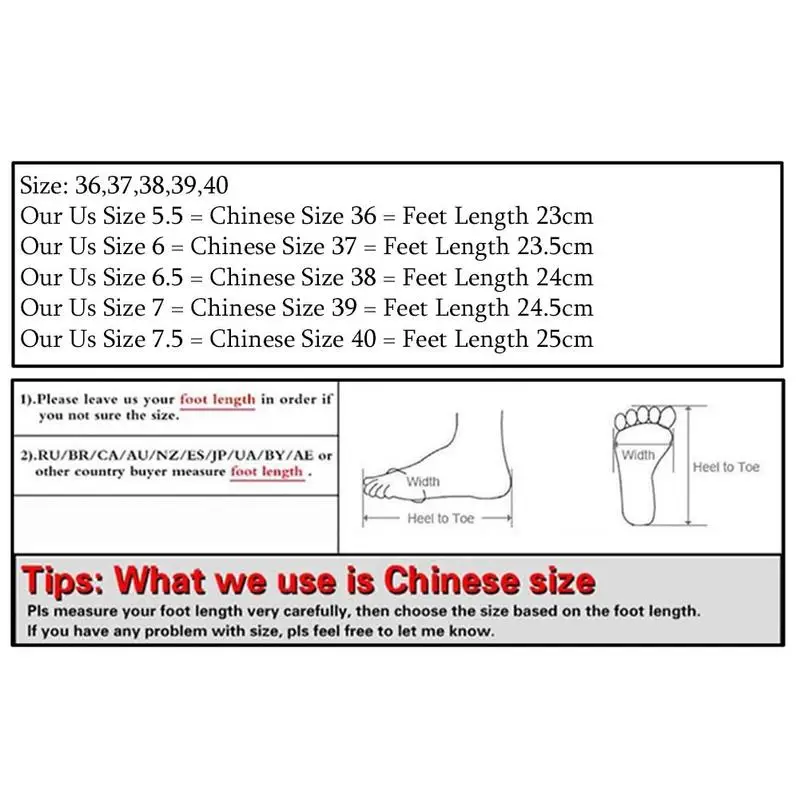 Size: 36,37,38,39,40
Our Us Size 5.5 = Chinese Size 36 = Feet Length 23cm
Our Us Size 6 = Chinese Size 37 = Feet Length 23.5cm
Our Us Size 6.5 = Chinese Size 38 = Feet Length 24cm
Our Us Size 7 = Chinese Size 39 = Feet Length 24.5cm
Our Us Size 7.5 = Chinese Size 40 = Feet Length 25cm

1).Please leave us your foot length in order if you not sure the size.

2).RU/BR/CA/AU/NZ/ES/JP/UA/BY/AE or other country buyer measure foot length .

Width
Heel to Toe
Width
Heel to Toe

Tips: What we use is Chinese size
Pls measure your foot length very carefully, then choose the size based on the foot length.
If you have any problem with size, pls feel free to let me know.