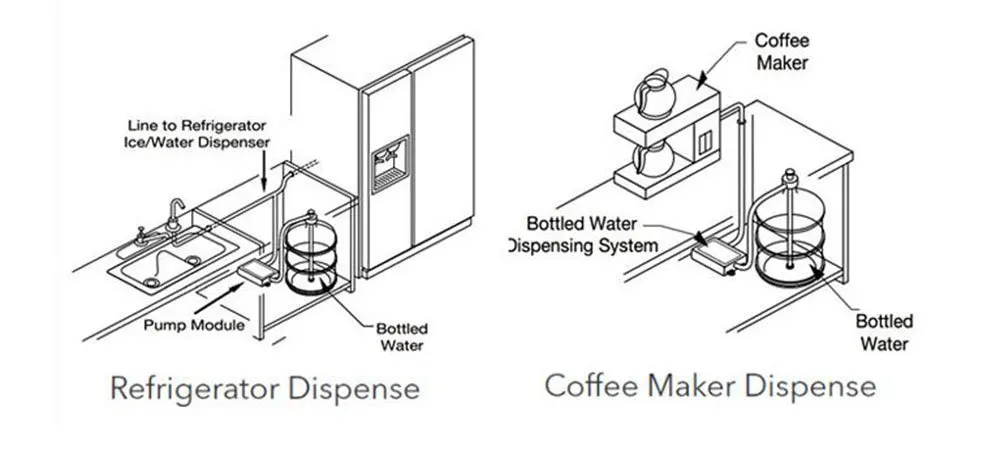 Line to Refrigerator Ice/Water Dispenser

Pump Module

Bottled Water

Refrigerator Dispense

Coffee Maker

Bottled Water Dispensing System

Bottled Water

Coffee Maker Dispense