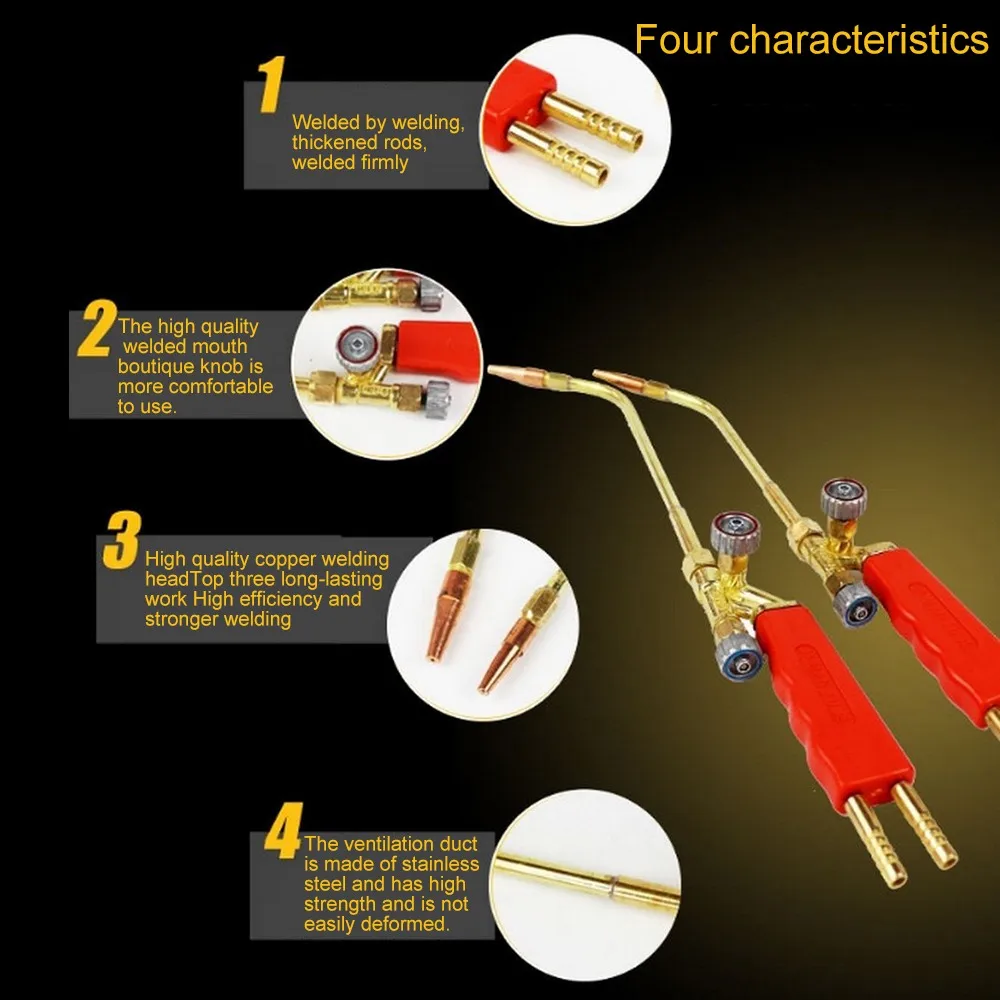 Four characteristics

1
Welded by welding, thickened rods, welded firmly

2
The high quality welded mouth boutique knob is more comfortable to use.

3
High quality copper welding headTop three long-lasting work High efficiency and stronger welding

4
The ventilation duct is made of stainless steel and has high strength and is not easily deformed.