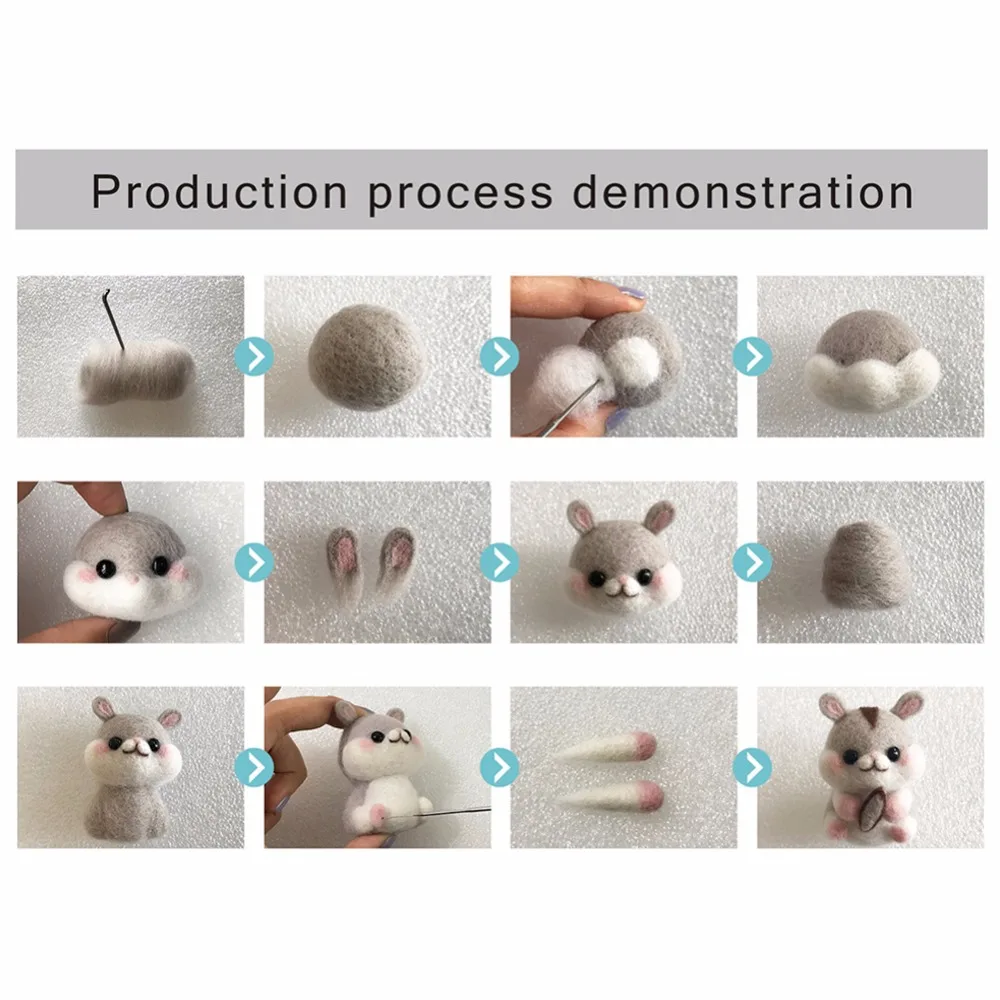 Production process demonstration