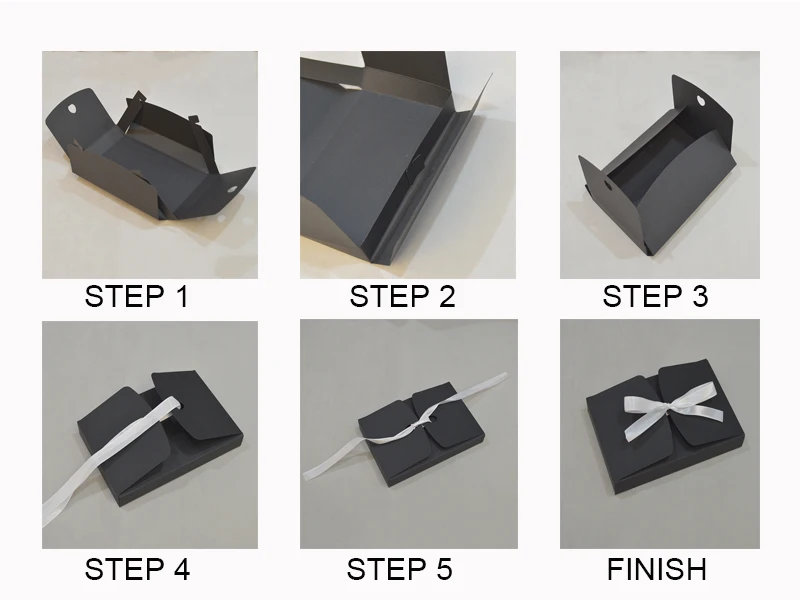 STEP 1

STEP 2

STEP 3

STEP 4

STEP 5

FINISH