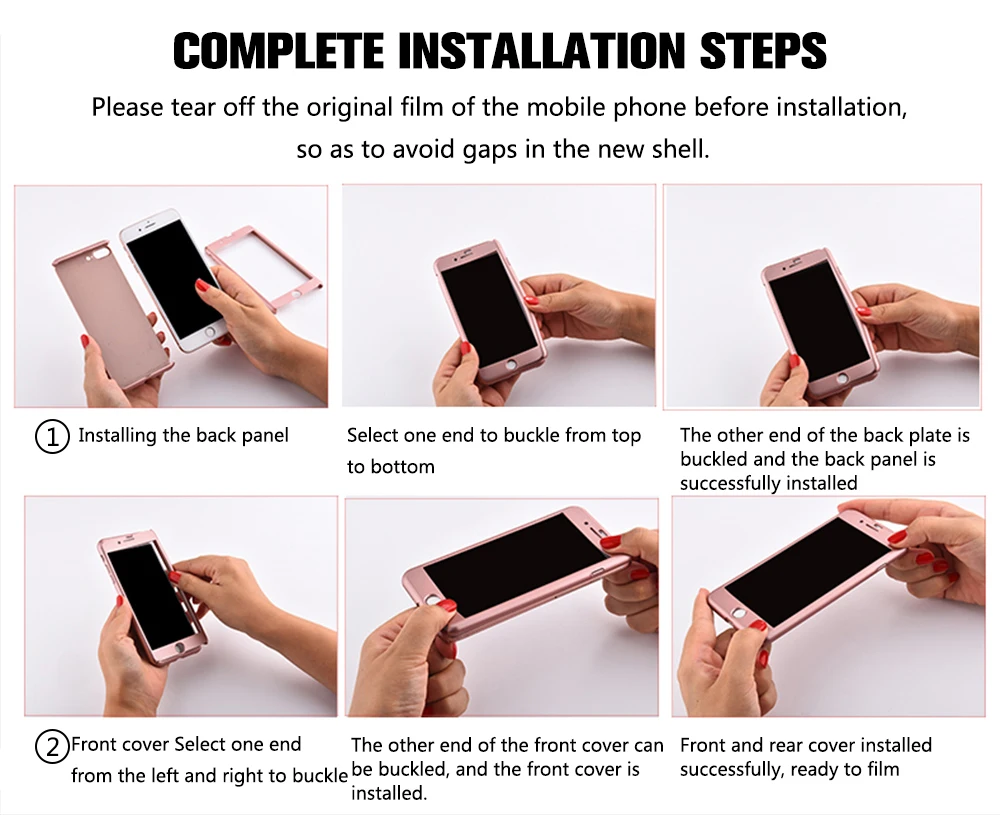 COMPLETE INSTALLATION STEPS

Please tear off the original film of the mobile phone before installation, so as to avoid gaps in the new shell.

① Installing the back panel

Select one end to buckle from top to bottom

The other end of the back plate is buckled and the back panel is successfully installed

② Front cover Select one end from the left and right to buckle

The other end of the front cover can be buckled, and the front cover is installed.

Front and rear cover installed successfully, ready to film