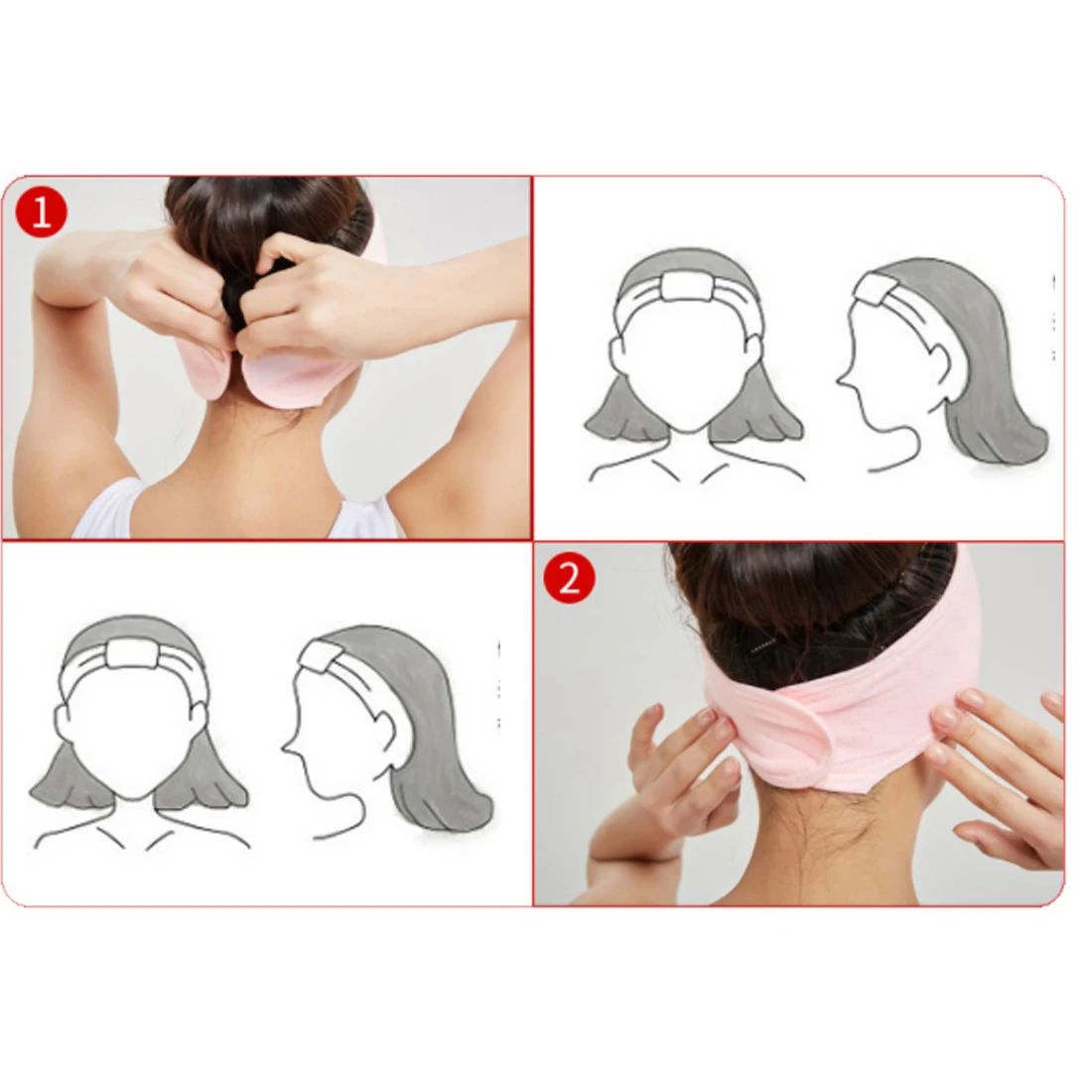 1

2