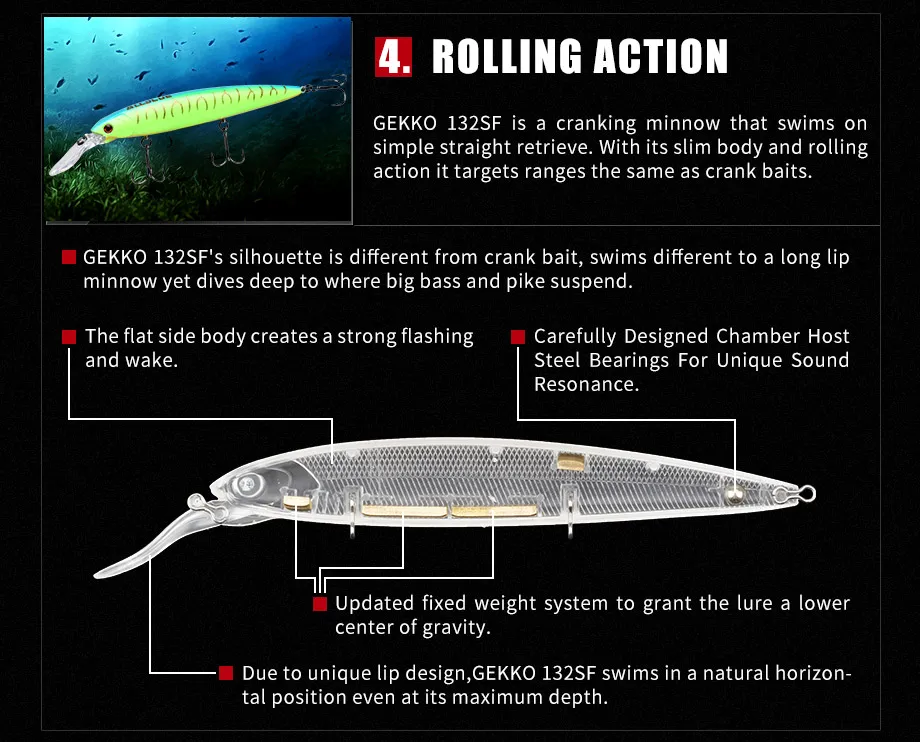 4. ROLLING ACTION

GEKKO 132SF is a cranking minnow that swims on simple straight retrieve. With its slim body and rolling action it targets ranges the same as crank baits.

GEKKO 132SF's silhouette is different from crank bait, swims different to a long lip minnow yet dives deep to where big bass and pike suspend.

The flat side body creates a strong flashing and wake.

Carefully Designed Chamber Host Steel Bearings For Unique Sound Resonance.

Updated fixed weight system to grant the lure a lower center of gravity.

Due to unique lip design,GEKKO 132SF swims in a natural horizontal position even at its maximum depth.