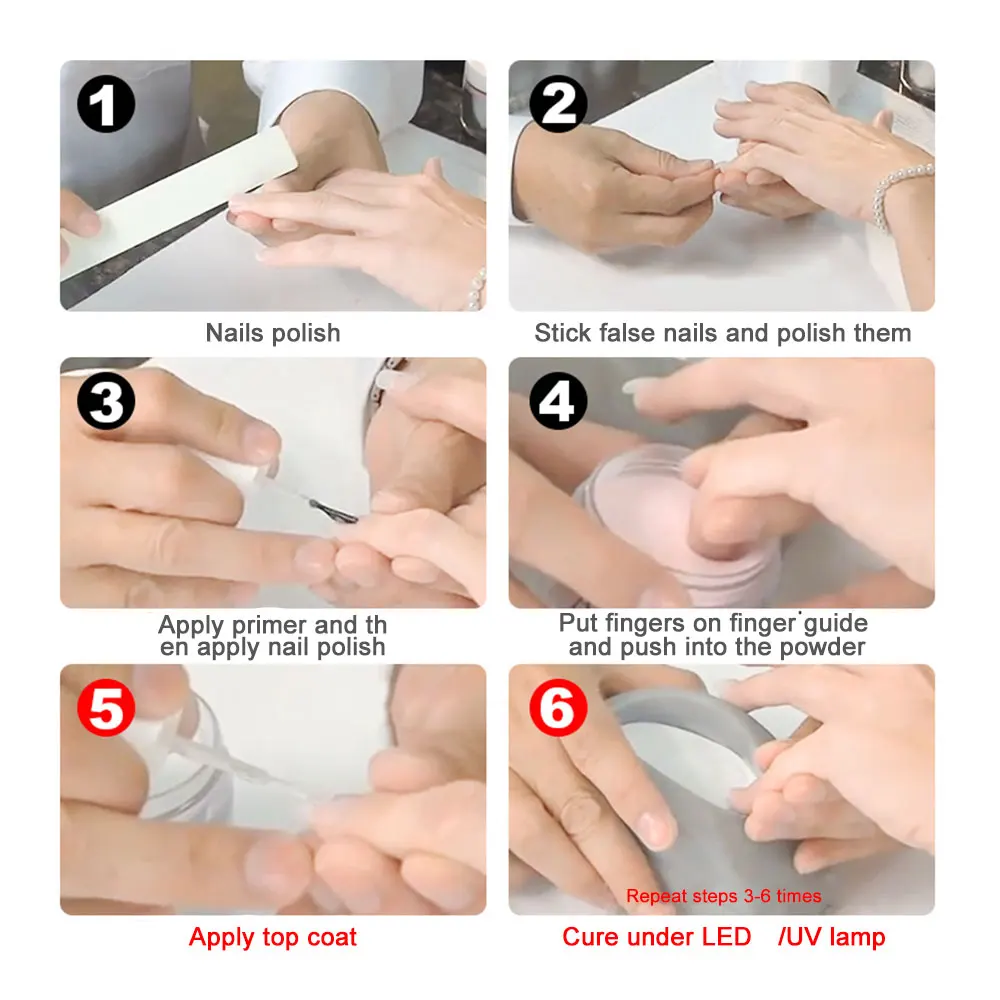 1

Nails polish

2

Stick false nails and polish them

3

Apply primer and th en apply nail polish

4

Put fingers on finger guide and push into the powder

5

Apply top coat

6

Repeat steps 3-6 times

Cure under LED /UV lamp