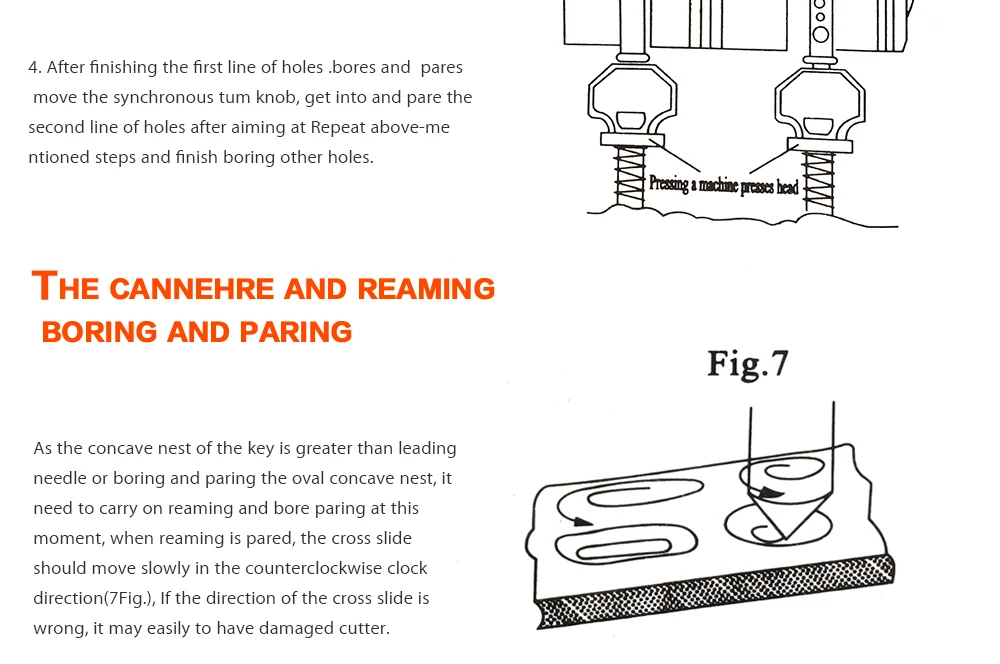 4. After finishing the first line of holes .bores and pares move the synchronous tum knob, get into and pare the second line of holes after aiming at Repeat above-mentioned steps and finish boring other holes.

Pressing a machine presses head

THE CANNEHRE AND REAMING BORING AND PARING

Fig.7

As the concave nest of the key is greater than leading needle or boring and paring the oval concave nest, it need to carry on reaming and bore paring at this moment, when reaming is pared, the cross slide should move slowly in the counterclockwise clock direction(7Fig.), If the direction of the cross slide is wrong, it may easily to have damaged cutter.