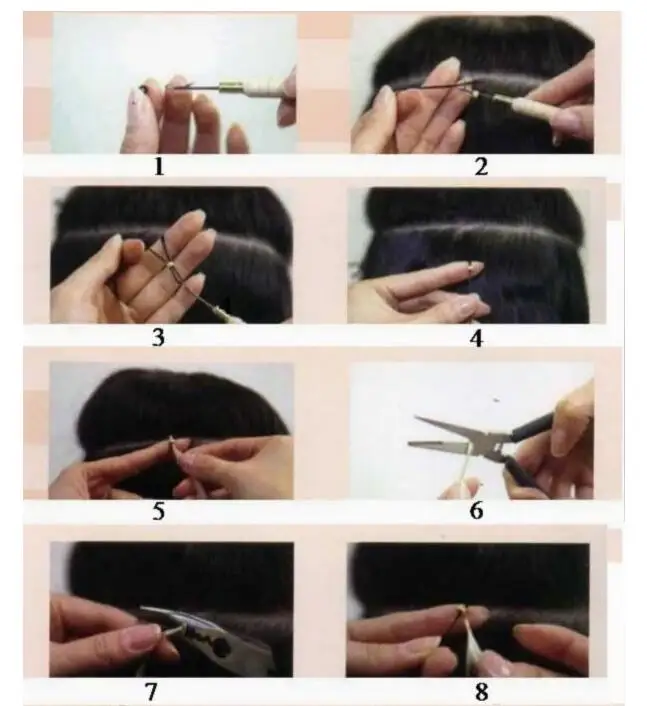 1
2
3
4
5
6
7
8