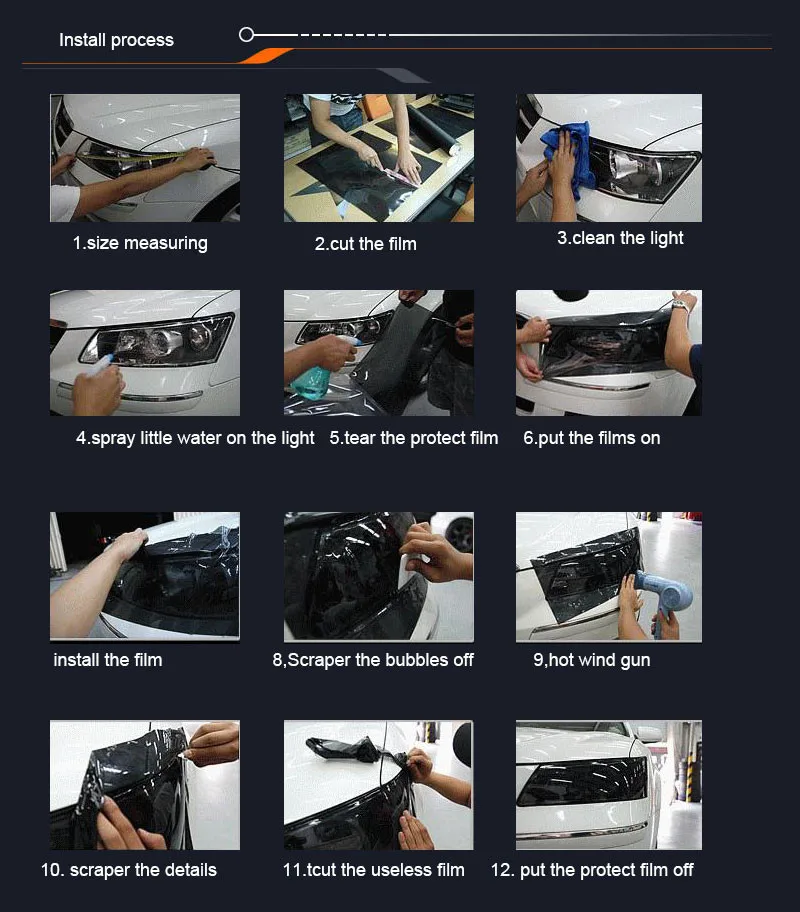 Install process

1.size measuring

2.cut the film

3.clean the light

4.spray little water on the light

5.tear the protect film

6.put the films on

install the film

8,Scraper the bubbles off

9,hot wind gun

10. scraper the details

11.tcut the useless film

12. put the protect film off