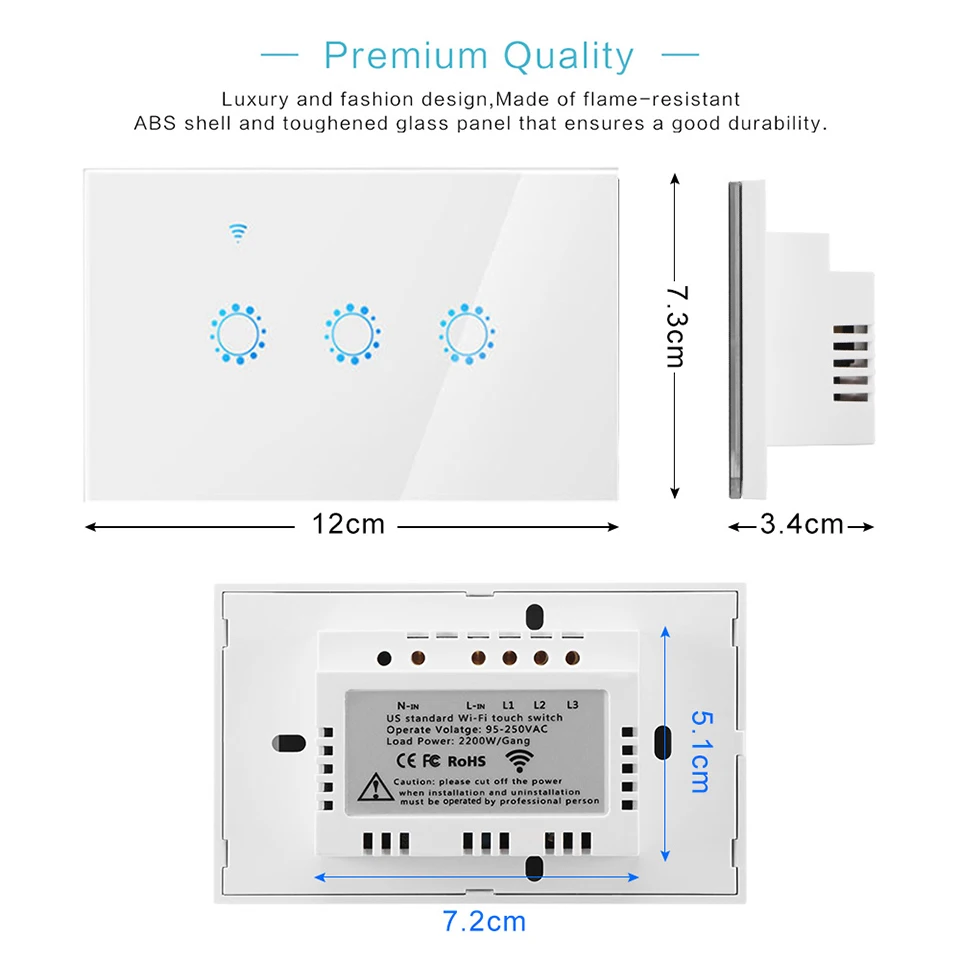 — Premium Quality —

Luxury and fashion design,Made of flame-resistant ABS shell and toughened glass panel that ensures a good durability.

7.3cm

12cm

3.4cm

N-IN L-IN L1 L2 L3
US standard Wi-Fi touch switch
Operate Volatge: 95-250VAC
Load Power: 2200W/Gang
CE FC RoHS
Caution: please cut off the power when installation and uninstallation must be operated by professional person

5.1cm

7.2cm