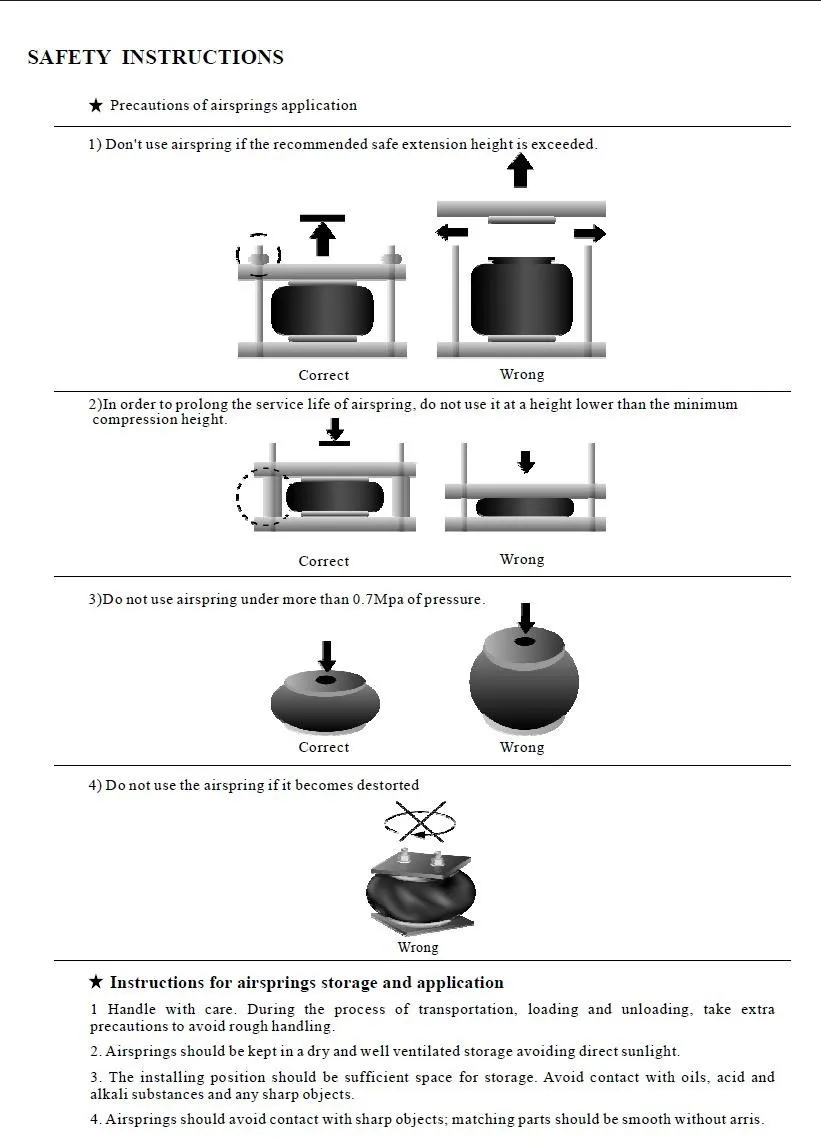 SAFETY INSTRUCTIONS

★ Precautions of airsprings application

1) Don't use airspring if the recommended safe extension height is exceeded.

Correct

Wrong

2)In order to prolong the service life of airspring, do not use it at a height lower than the minimum compression height.

Correct

Wrong

3)Do not use airspring under more than 0.7Mpa of pressure.

Correct

Wrong

4) Do not use the airspring if it becomes destorted

Wrong

★ Instructions for airsprings storage and application

1 Handle with care. During the process of transportation, loading and unloading, take extra precautions to avoid rough handling.

2. Airsprings should be kept in a dry and well ventilated storage avoiding direct sunlight.

3. The installing position should be sufficient space for storage. Avoid contact with oils, acid and alkali substances and any sharp objects.

4. Airsprings should avoid contact with sharp objects; matching parts should be smooth without arris.