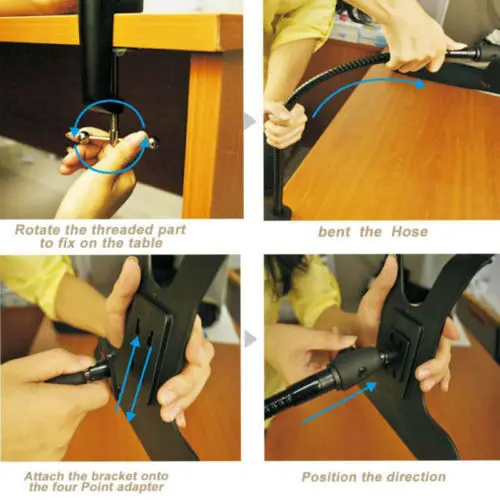 Rotate the threaded part to fix on the table

bent the Hose

Attach the bracket onto the four Point adapter

Position the direction