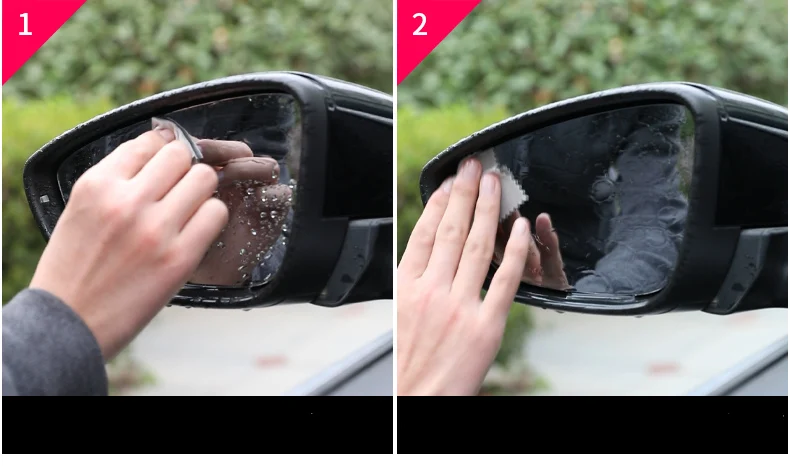 1

2