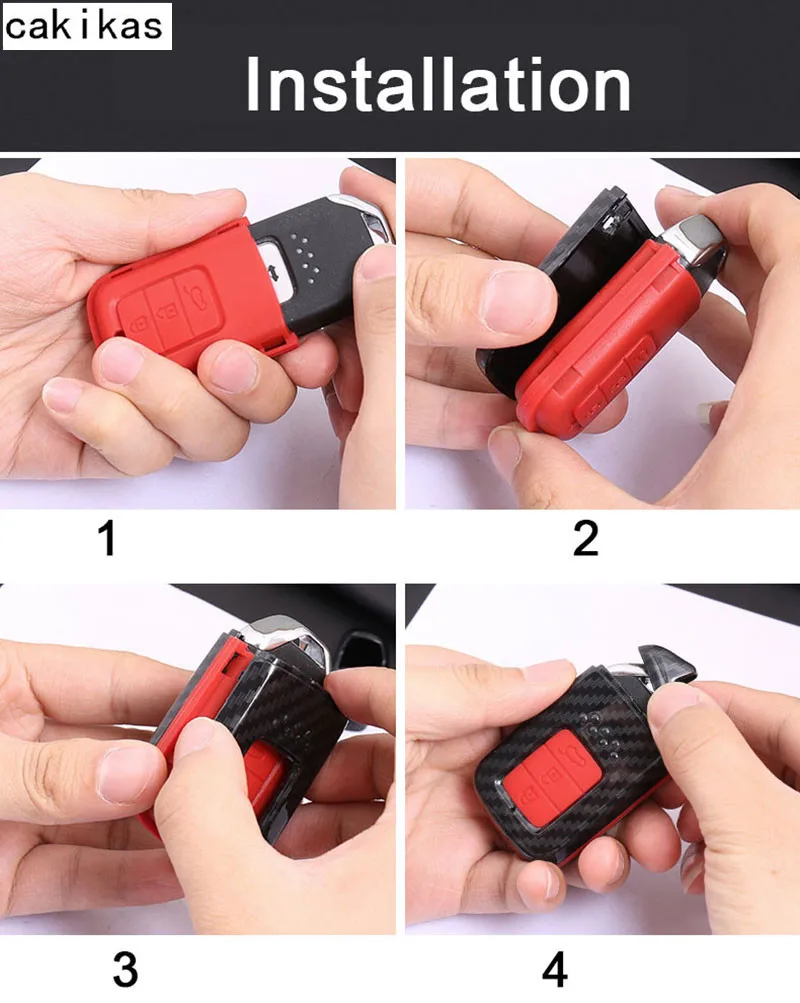 cakikas

Installation

1

2

3

4