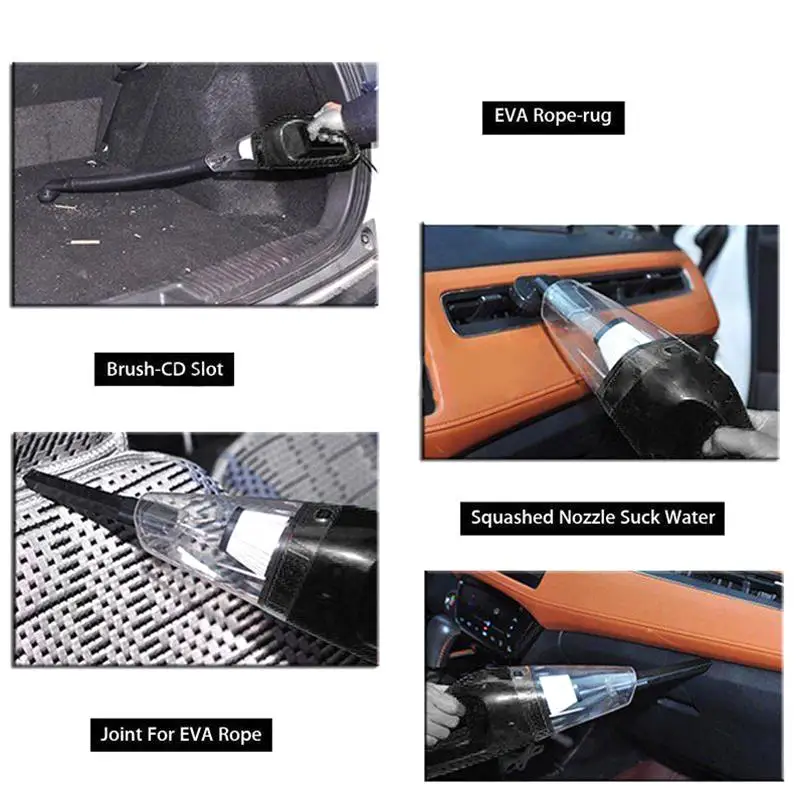 EVA Rope-rug

Brush-CD Slot

Squashed Nozzle Suck Water

Joint For EVA Rope