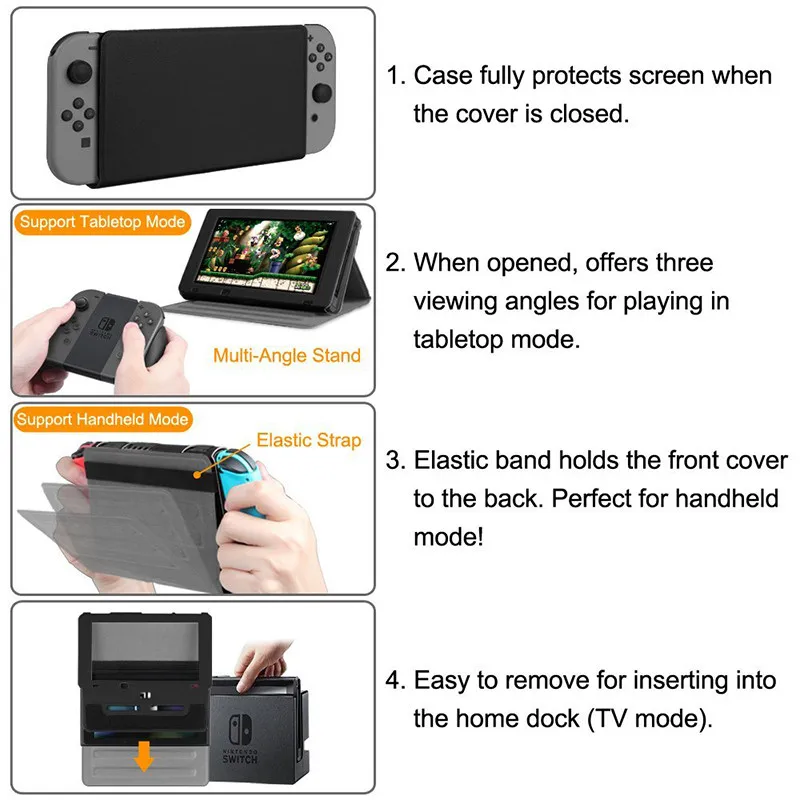 1. Case fully protects screen when the cover is closed.

Support Tabletop Mode

Multi-Angle Stand

2. When opened, offers three viewing angles for playing in tabletop mode.

Support Handheld Mode

Elastic Strap

3. Elastic band holds the front cover to the back. Perfect for handheld mode!

NINTENDO SWITCH

4. Easy to remove for inserting into the home dock (TV mode).