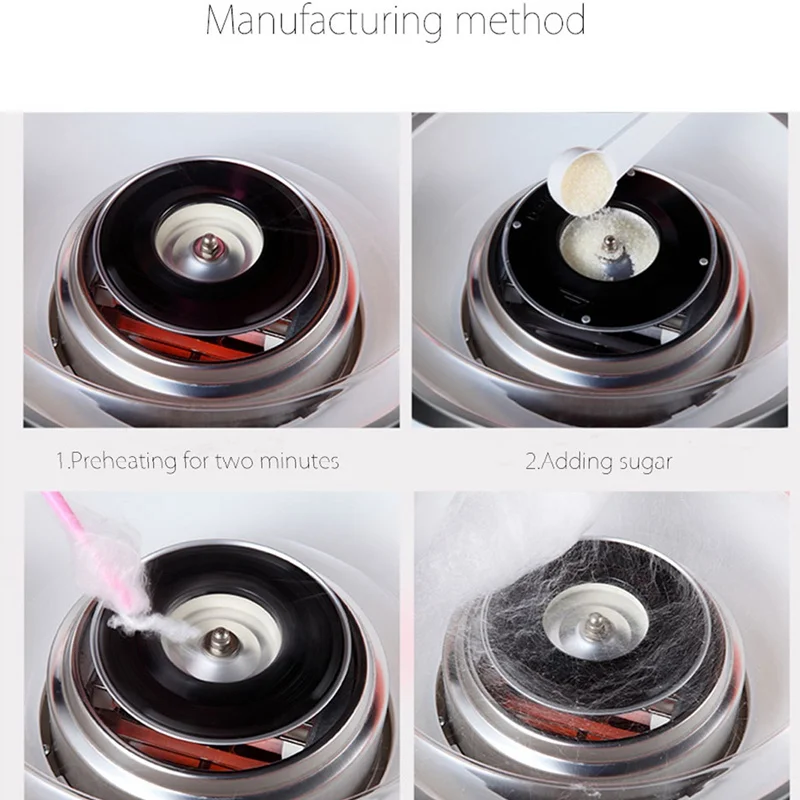 Manufacturing method

1.Preheating for two minutes

2.Adding sugar