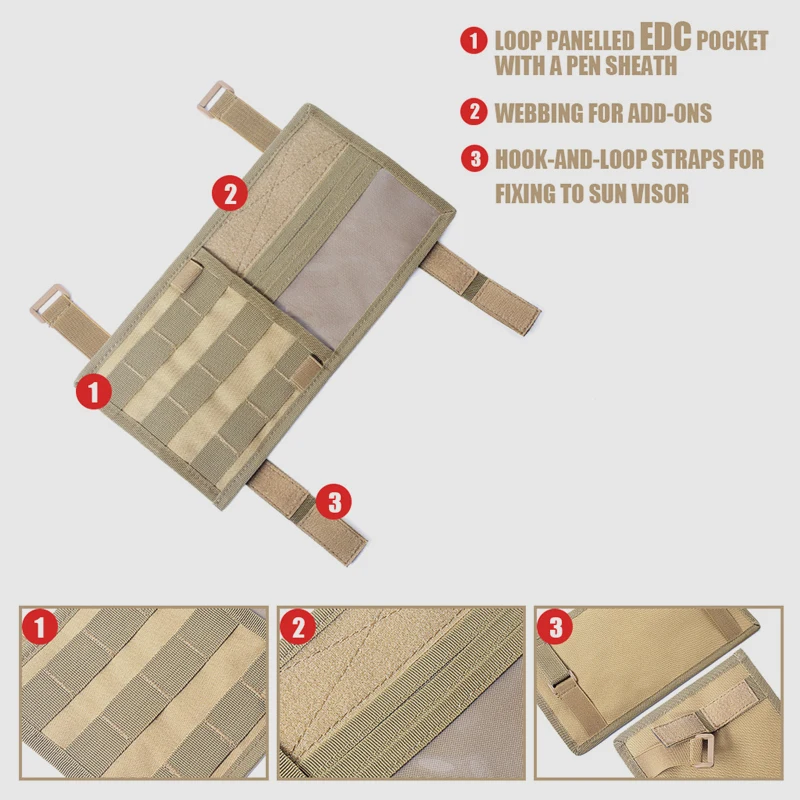 1 LOOP PANELLED EDC POCKET WITH A PEN SHEATH

2 WEBBING FOR ADD-ONS

3 HOOK-AND-LOOP STRAPS FOR FIXING TO SUN VISOR

2

1

3

1

2

3