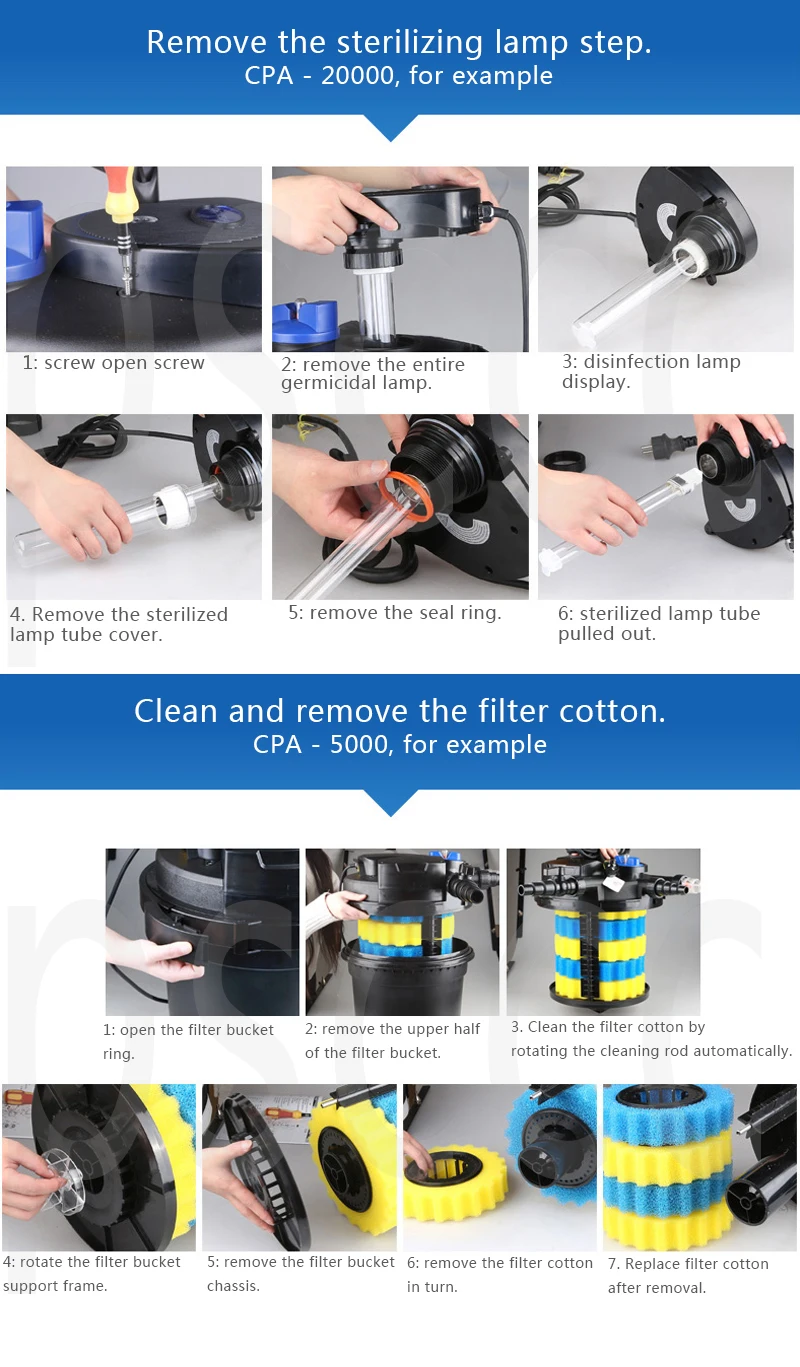 Remove the sterilizing lamp step.
CPA - 20000, for example

1: screw open screw

2: remove the entire germicidal lamp.

3: disinfection lamp display.

4. Remove the sterilized lamp tube cover.

5: remove the seal ring.

6: sterilized lamp tube pulled out.

Clean and remove the filter cotton.
CPA - 5000, for example

1: open the filter bucket ring.

2: remove the upper half of the filter bucket.

3. Clean the filter cotton by rotating the cleaning rod automatically.

4: rotate the filter bucket support frame.

5: remove the filter bucket chassis.

6: remove the filter cotton in turn.

7. Replace filter cotton after removal.